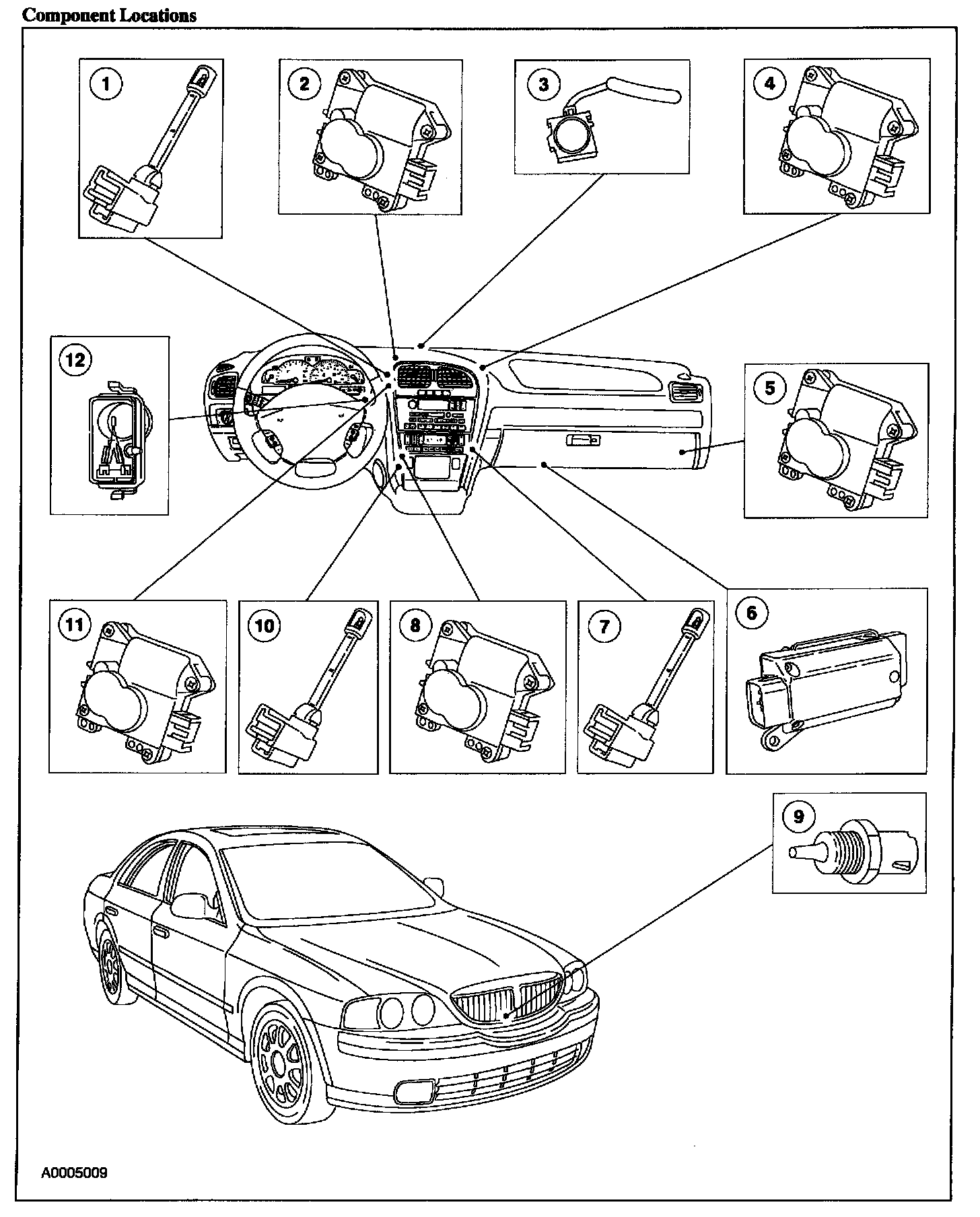 Component Locations

1

2

3

4

12

5

11

10

8

7

6

9

A0005009