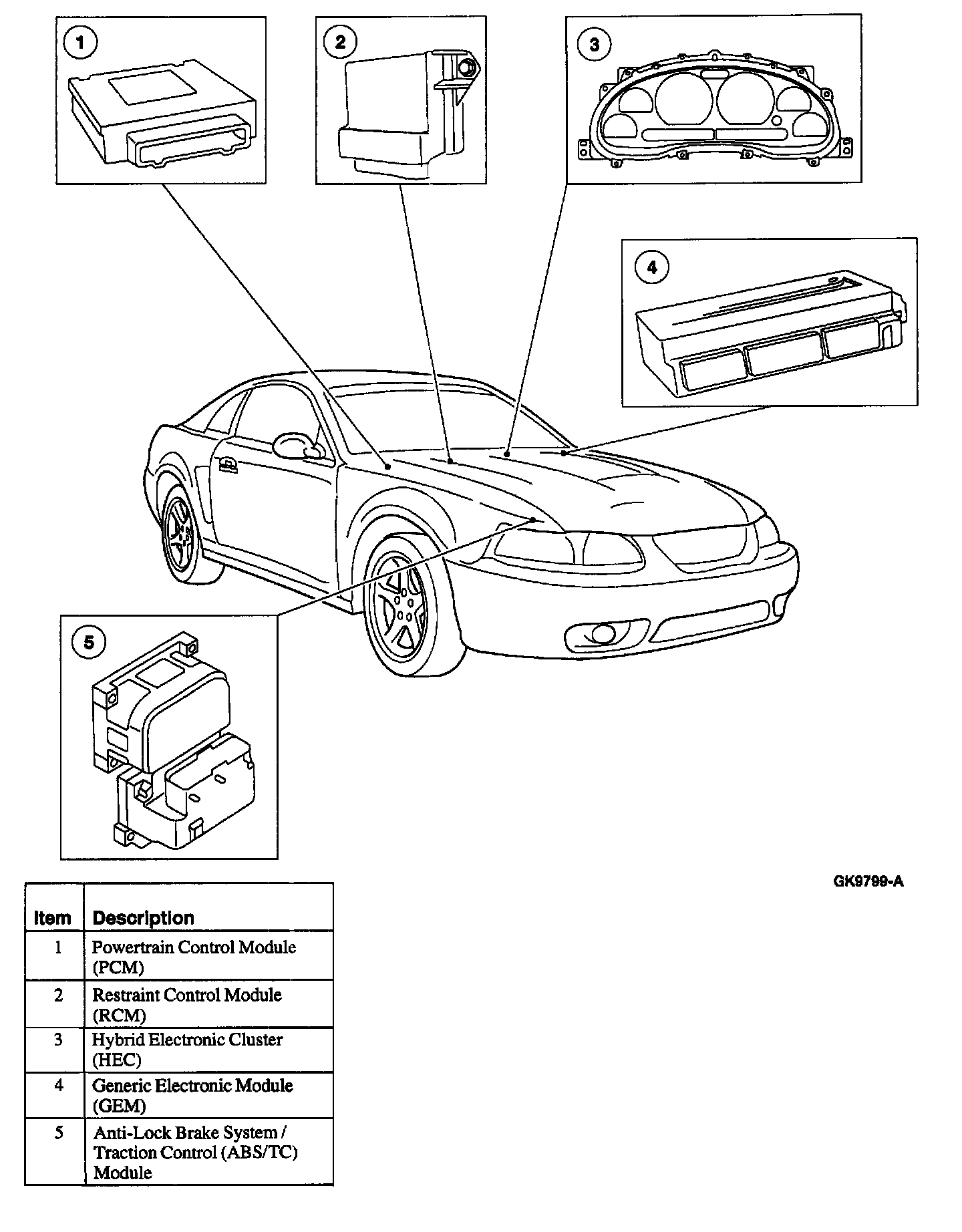 1

2

3

4

5

GK9799-A

| Item | Description |
|---|---|
| 1 | Powertrain Control Module (PCM) |
| 2 | Restraint Control Module (RCM) |
| 3 | Hybrid Electronic Cluster (HEC) |
| 4 | Generic Electronic Module (GEM) |
| 5 | Anti-Lock Brake System / Traction Control (ABS/TC) Module |