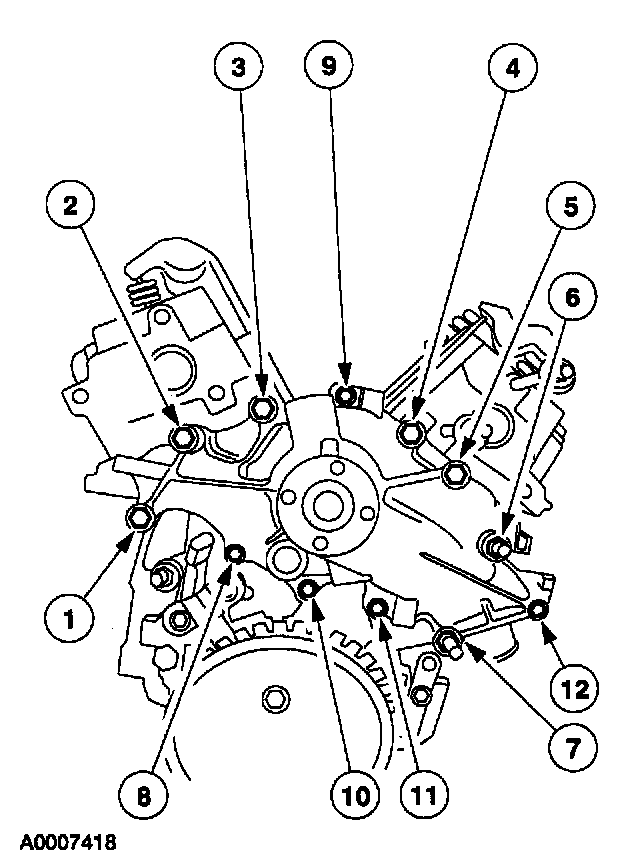 3
9
4
2
5
6
1
12
7
8
10
11
A0007418