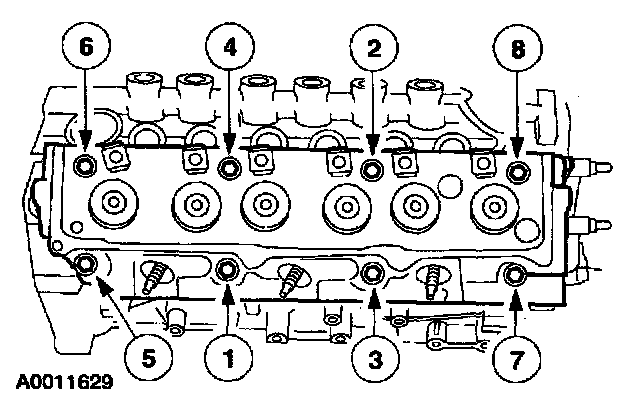 6
4
2
8
5
1
3
7
A0011629