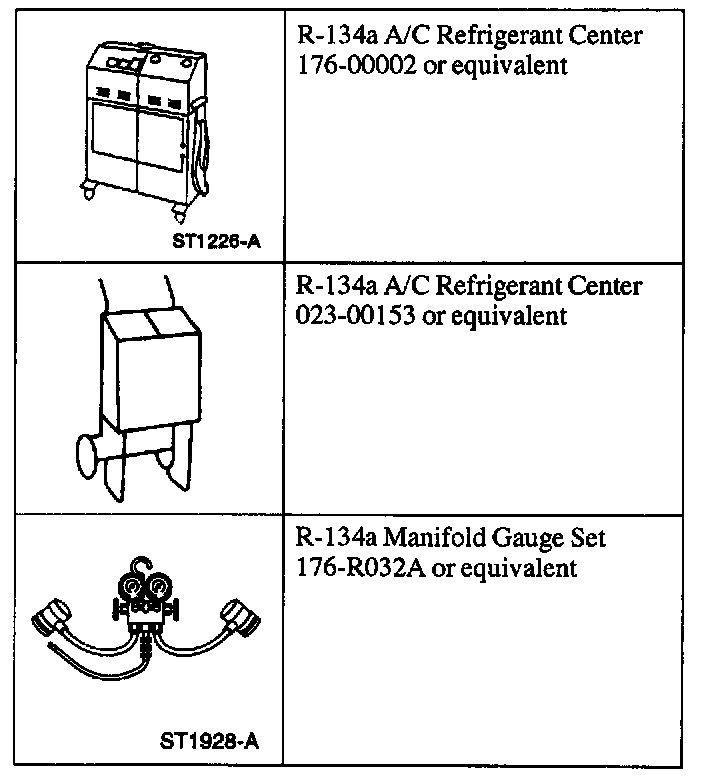 | | |
|---|---|
| ST1226-A | R-134a A/C Refrigerant Center 176-00002 or equivalent |
| | R-134a A/C Refrigerant Center 023-00153 or equivalent |
| ST1928-A | R-134a Manifold Gauge Set 176-R032A or equivalent |