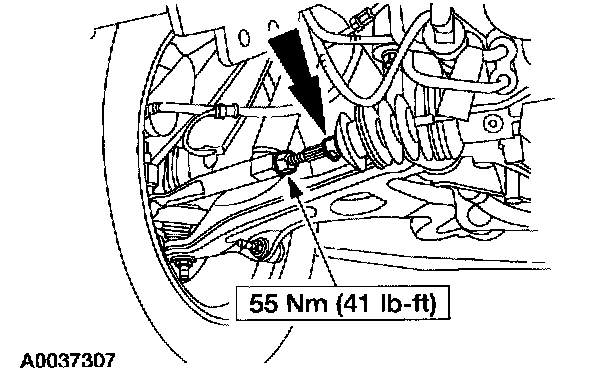 55 Nm (41 lb-ft)

A0037307