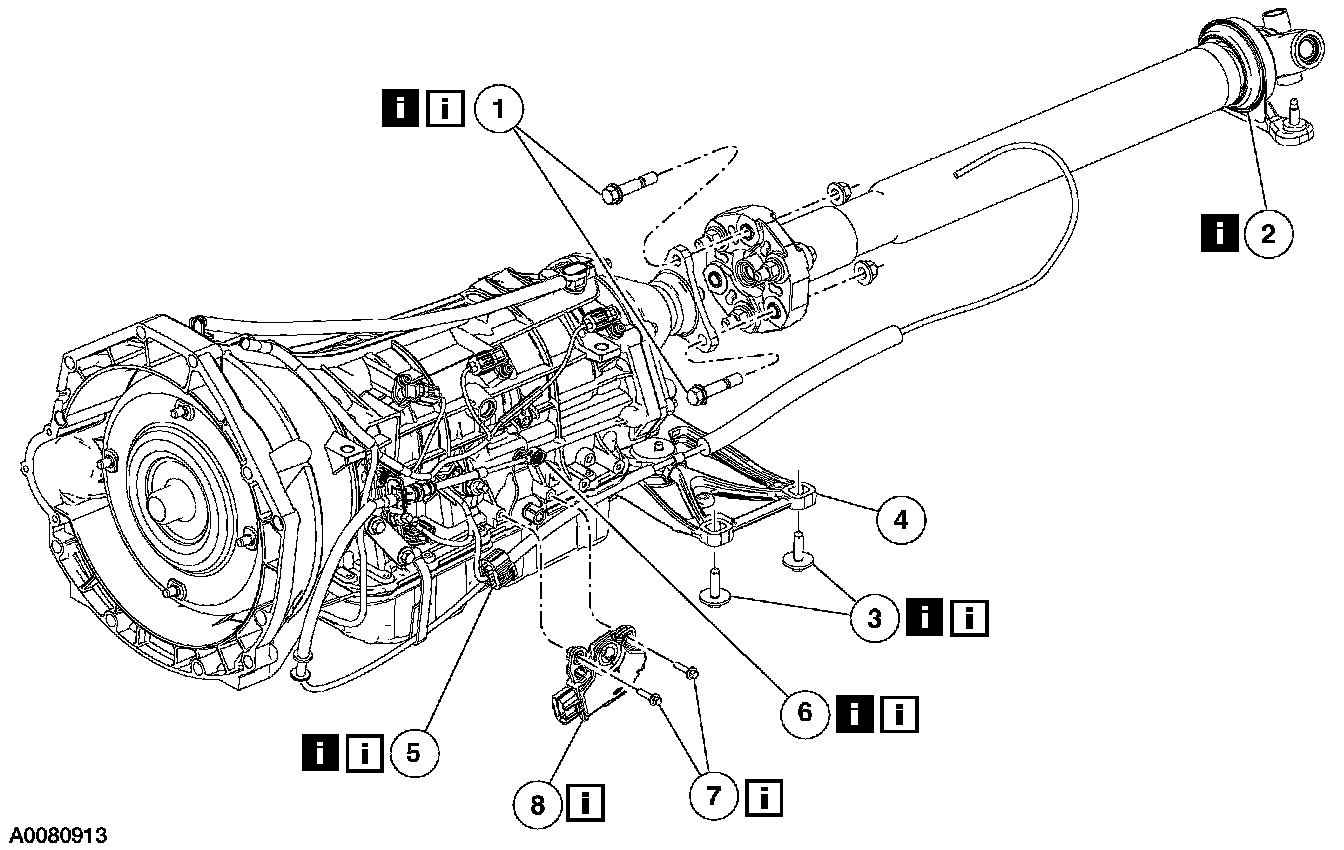 i i 1

i 2

4

3 i i

6 i i

i i 5

8 i

7 i

A0080913