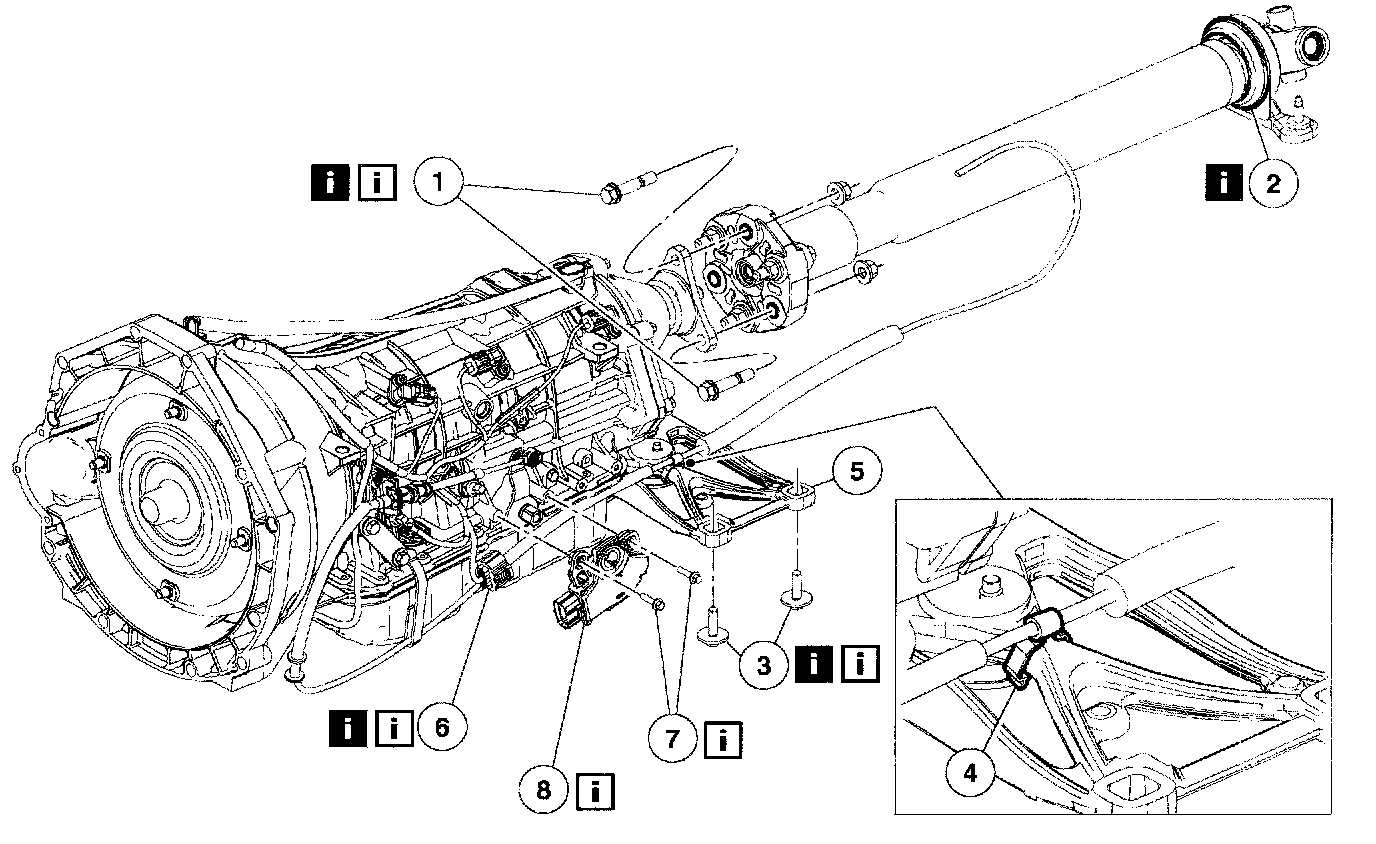 i i 1

i 2

5

3 i i

i i 6

7 i

8 i

4