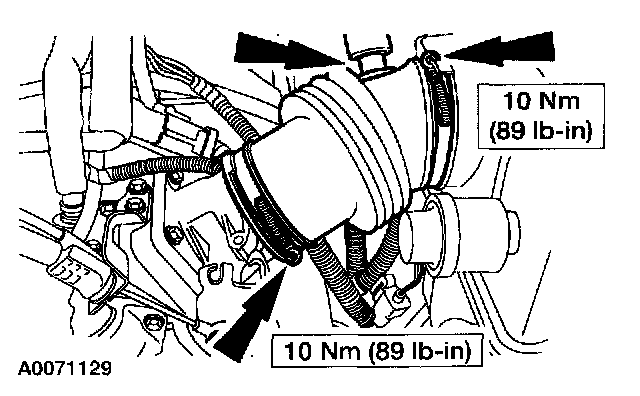 10 Nm
(89 lb-in)

10 Nm (89 lb-in)

A0071129