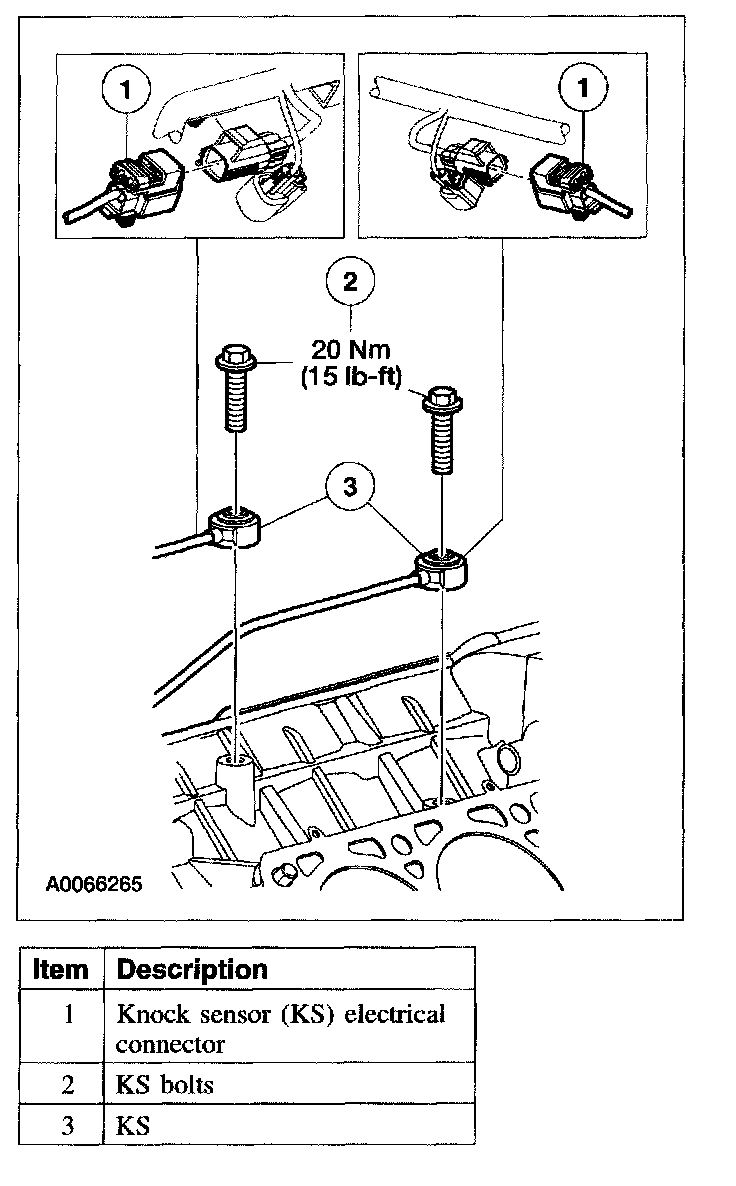 1

1

2

20 Nm
(15 lb-ft)

3

A0066265

| Item | Description |
|---|---|
| 1 | Knock sensor (KS) electrical connector |
| 2 | KS bolts |
| 3 | KS |