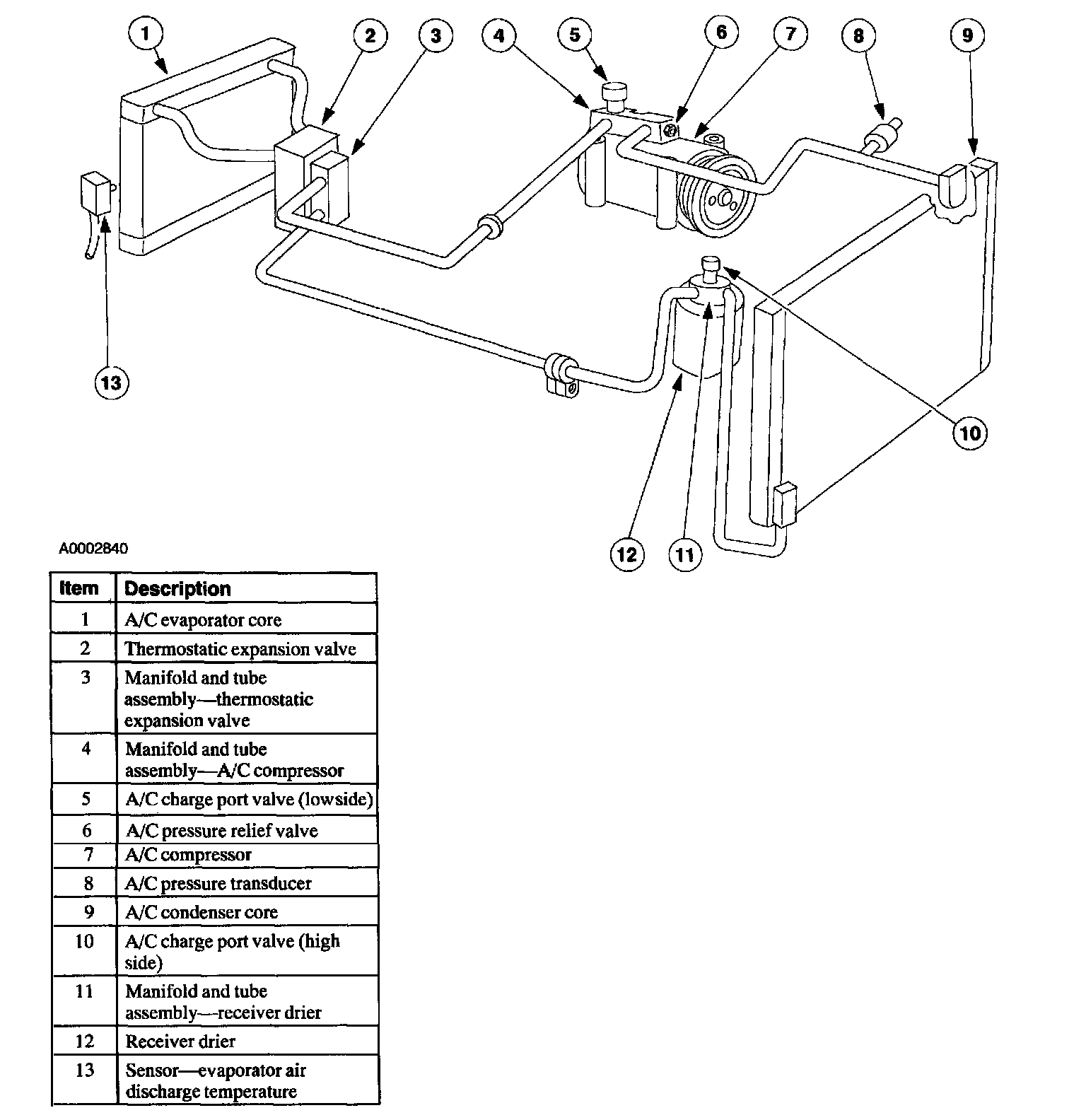 1
2
3
4
5
6
7
8
9
13
10
12
11

A0002840

| Item | Description |
|---|---|
| 1 | A/C evaporator core |
| 2 | Thermostatic expansion valve |
| 3 | Manifold and tube assembly—thermostatic expansion valve |
| 4 | Manifold and tube assembly—A/C compressor |
| 5 | A/C charge port valve (lowside) |
| 6 | A/C pressure relief valve |
| 7 | A/C compressor |
| 8 | A/C pressure transducer |
| 9 | A/C condenser core |
| 10 | A/C charge port valve (high side) |
| 11 | Manifold and tube assembly—receiver drier |
| 12 | Receiver drier |
| 13 | Sensor—evaporator air discharge temperature |