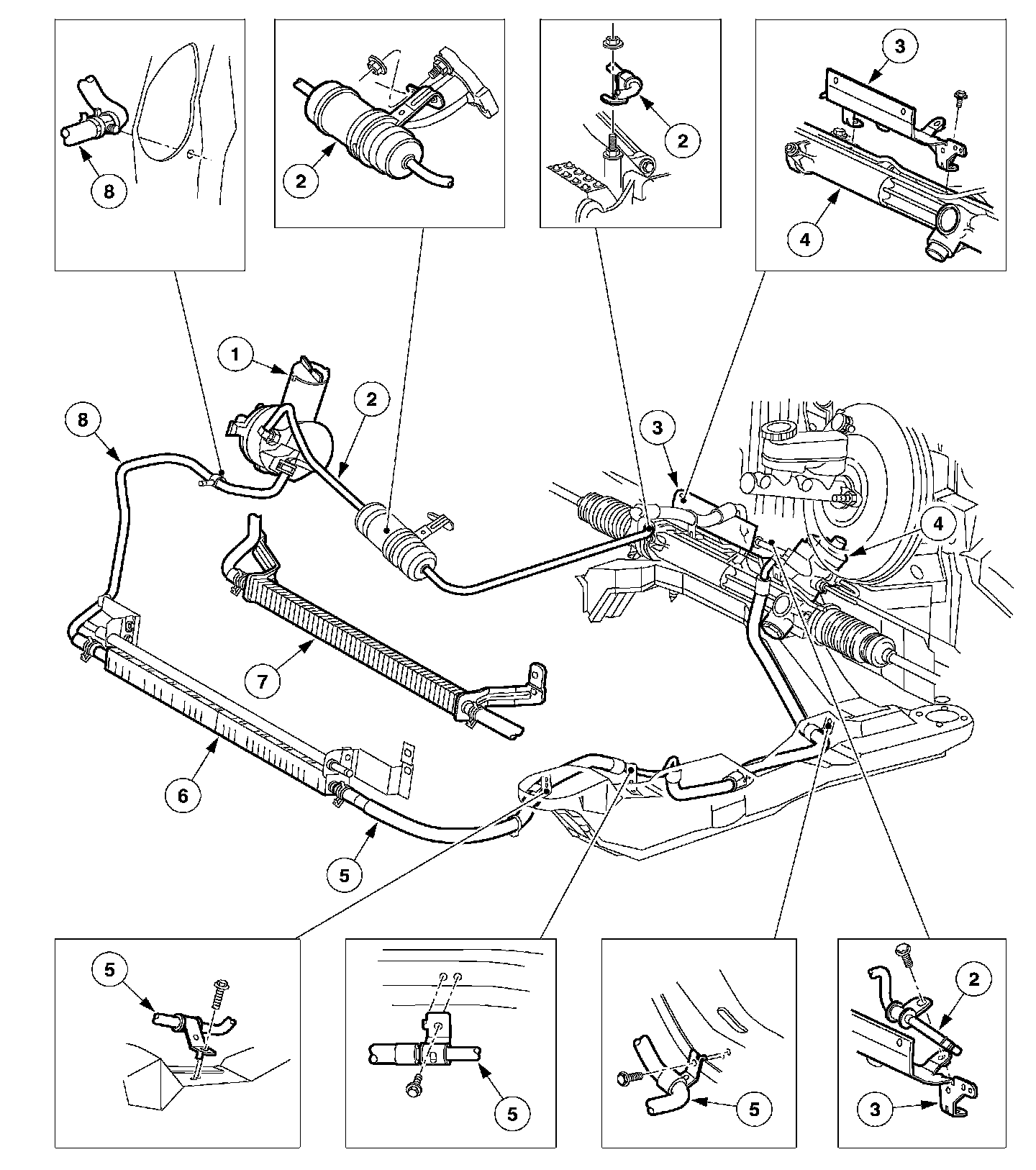 8
2
2
3
4
1
2
8
3
4
7
6
5
5
5
5
2
3