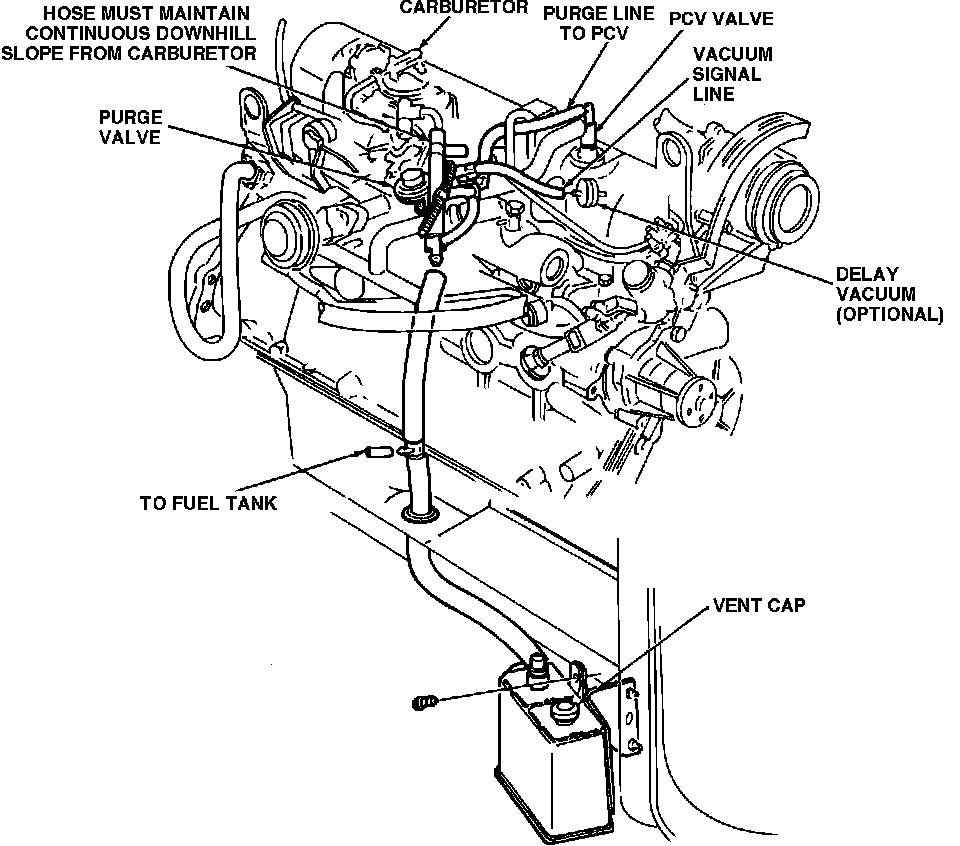 HOSE MUST MAINTAIN CONTINUOUS DOWNHILL SLOPE FROM CARBURETOR

CARBURETOR

PURGE LINE TO PCV

PCV VALVE

VACUUM SIGNAL LINE

PURGE VALVE

DELAY VACUUM (OPTIONAL)

TO FUEL TANK

VENT CAP