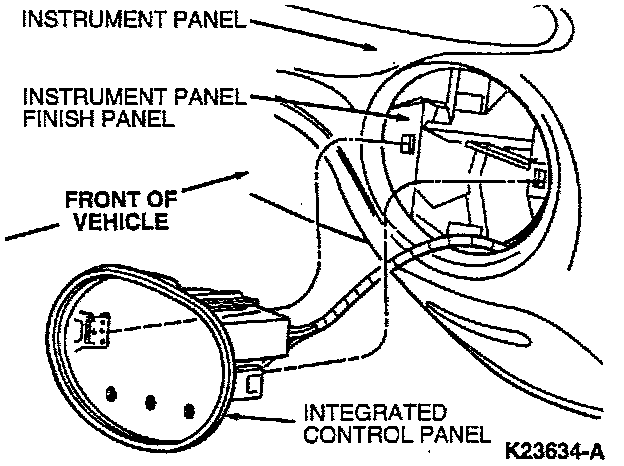 INSTRUMENT PANEL

INSTRUMENT PANEL FINISH PANEL

FRONT OF VEHICLE

INTEGRATED CONTROL PANEL

K23634-A