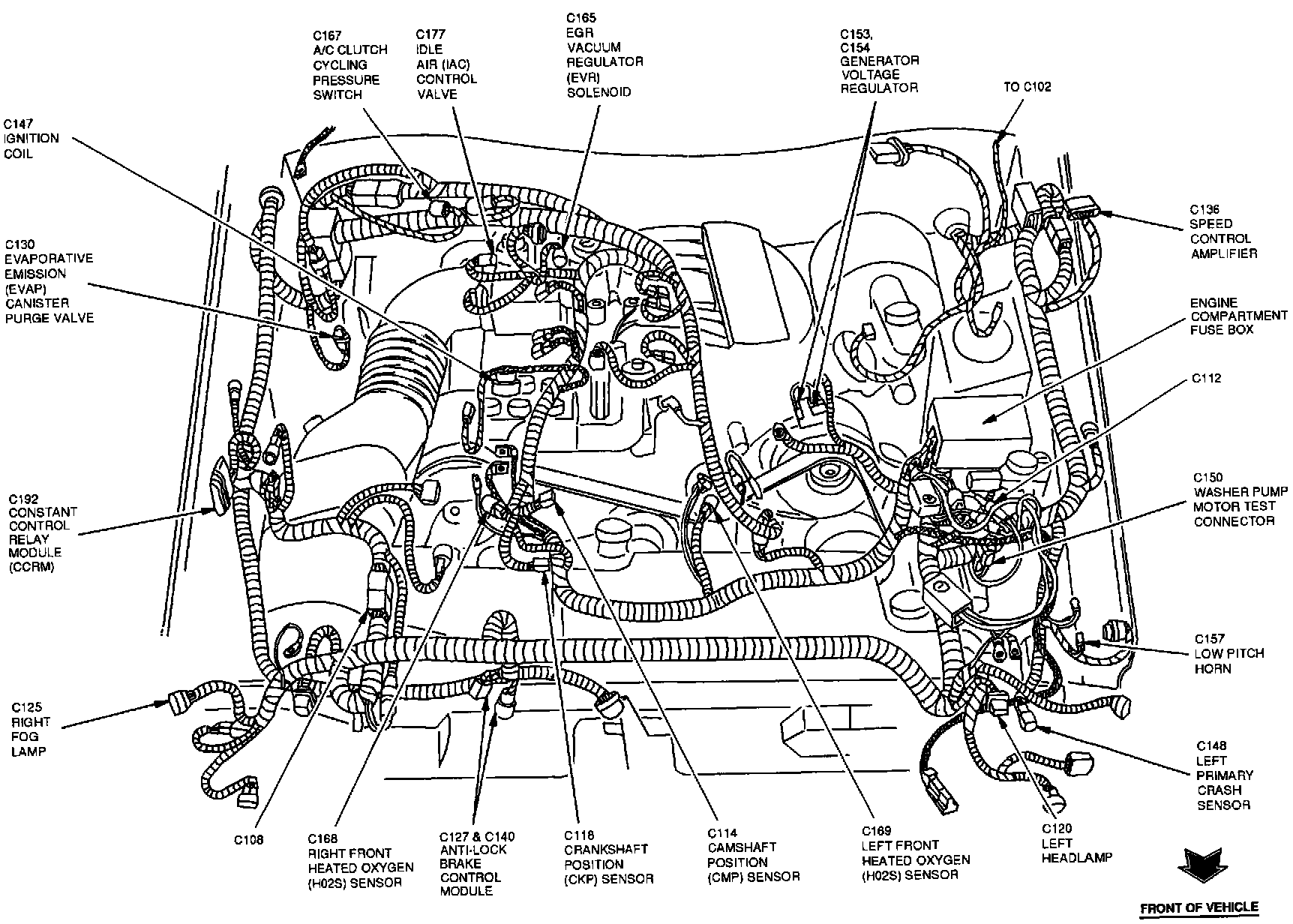 C167
A/C CLUTCH
CYCLING
PRESSURE
SWITCH

C177
IDLE
AIR (IAC)
CONTROL
VALVE

C165
EGR
VACUUM
REGULATOR
(EVR)
SOLENOID

C153,
C154
GENERATOR
VOLTAGE
REGULATOR

TO C102

C147
IGNITION
COIL

C130
EVAPORATIVE
EMISSION
(EVAP)
CANISTER
PURGE VALVE

C192
CONSTANT
CONTROL
RELAY
MODULE
(CCRM)

C125
RIGHT
FOG
LAMP

C136
SPEED
CONTROL
AMPLIFIER

ENGINE
COMPARTMENT
FUSE BOX

C112

C150
WASHER PUMP
MOTOR TEST
CONNECTOR

C157
LOW PITCH
HORN

C148
LEFT
PRIMARY
CRASH
SENSOR

C108

C168
RIGHT FRONT
HEATED OXYGEN
(H02S) SENSOR

C127 & C140
ANTI-LOCK
BRAKE
CONTROL
MODULE

C118
CRANKSHAFT
POSITION
(CKP) SENSOR

C114
CAMSHAFT
POSITION
(CMP) SENSOR

C169
LEFT FRONT
HEATED OXYGEN
(H02S) SENSOR

C120
LEFT
HEADLAMP

FRONT OF VEHICLE