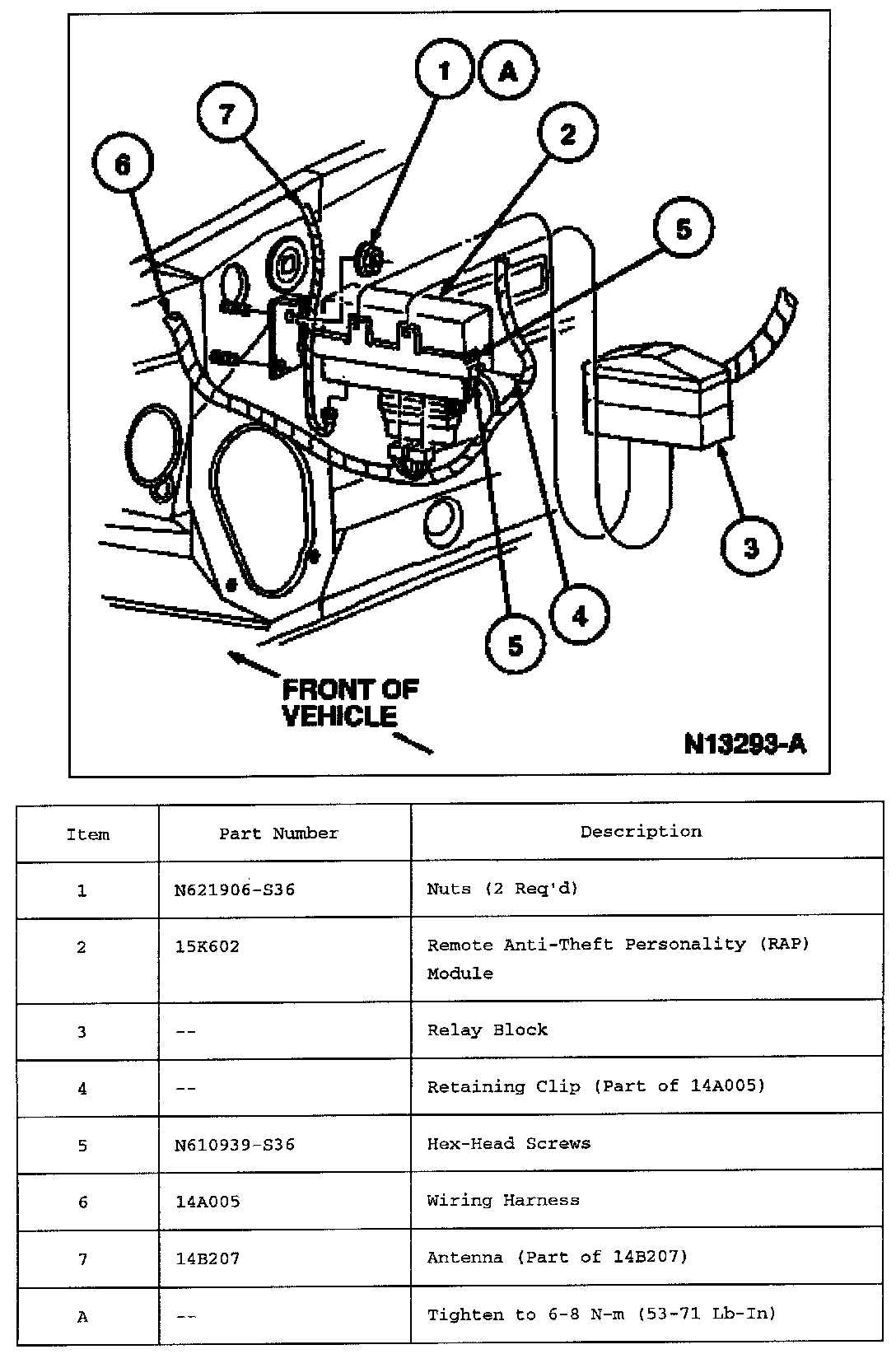 1 A

7

2

6

5

3

4

5

FRONT OF VEHICLE

N13293-A

| Item | Part Number | Description |
|---|---|---|
| 1 | N621906-S36 | Nuts (2 Req'd) |
| 2 | 15K602 | Remote Anti-Theft Personality (RAP) Module |
| 3 | -- | Relay Block |
| 4 | -- | Retaining Clip (Part of 14A005) |
| 5 | N610939-S36 | Hex-Head Screws |
| 6 | 14A005 | Wiring Harness |
| 7 | 14B207 | Antenna (Part of 14B207) |
| A | -- | Tighten to 6-8 N-m (53-71 Lb-In) |