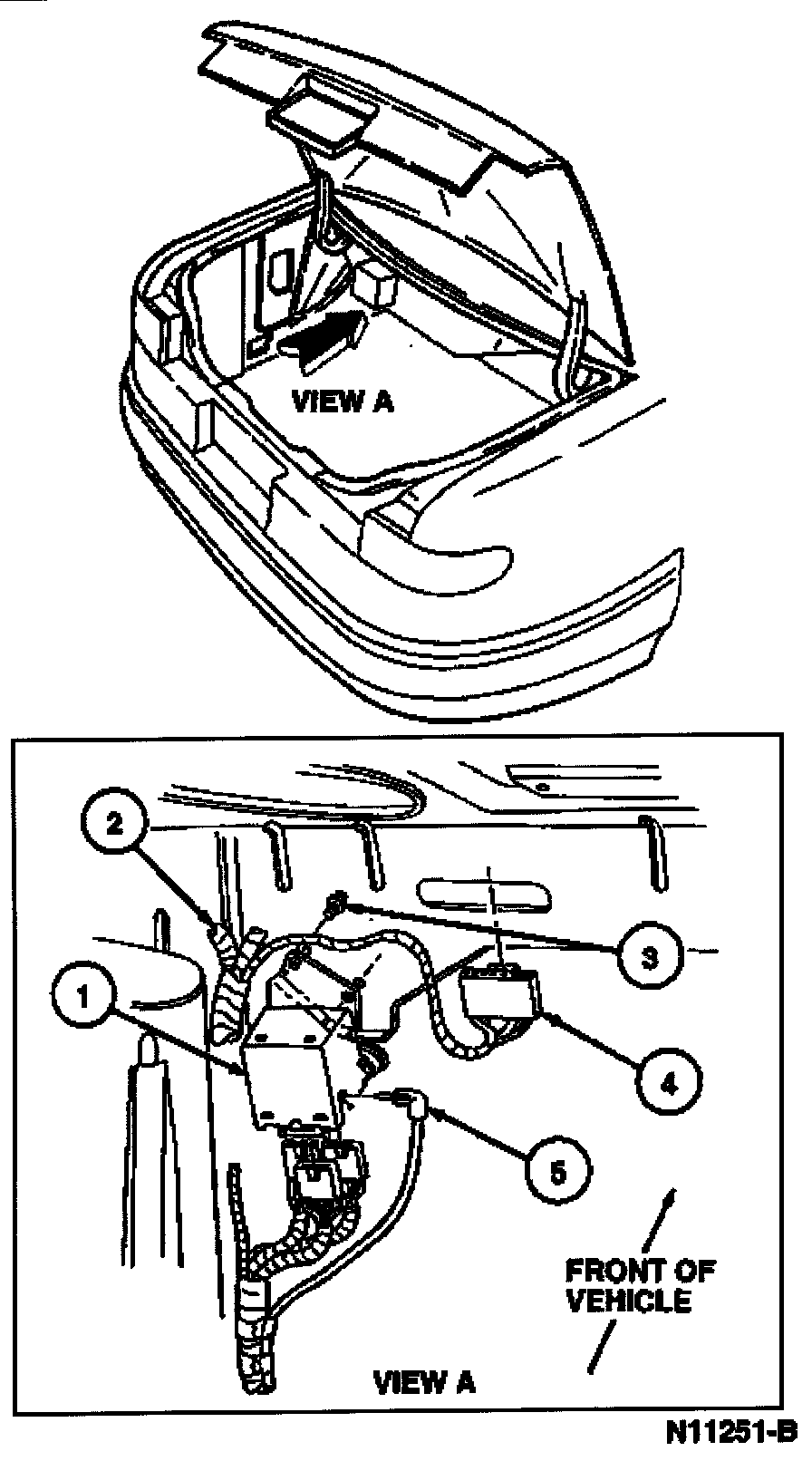 VIEW A

2

3

1

4

5

FRONT OF VEHICLE

VIEW A

N11251-B