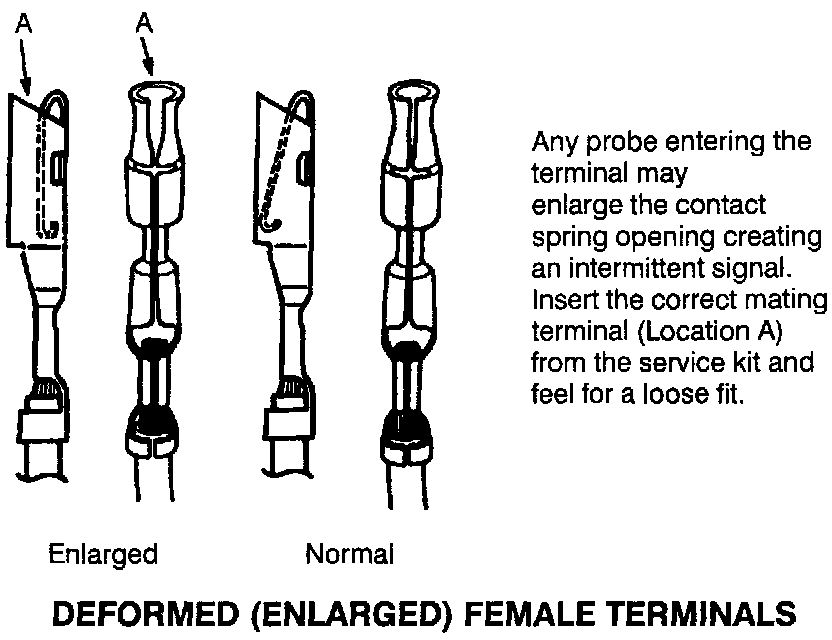 A
A

Any probe entering the terminal may enlarge the contact spring opening creating an intermittent signal. Insert the correct mating terminal (Location A) from the service kit and feel for a loose fit.

Enlarged
Normal

DEFORMED (ENLARGED) FEMALE TERMINALS