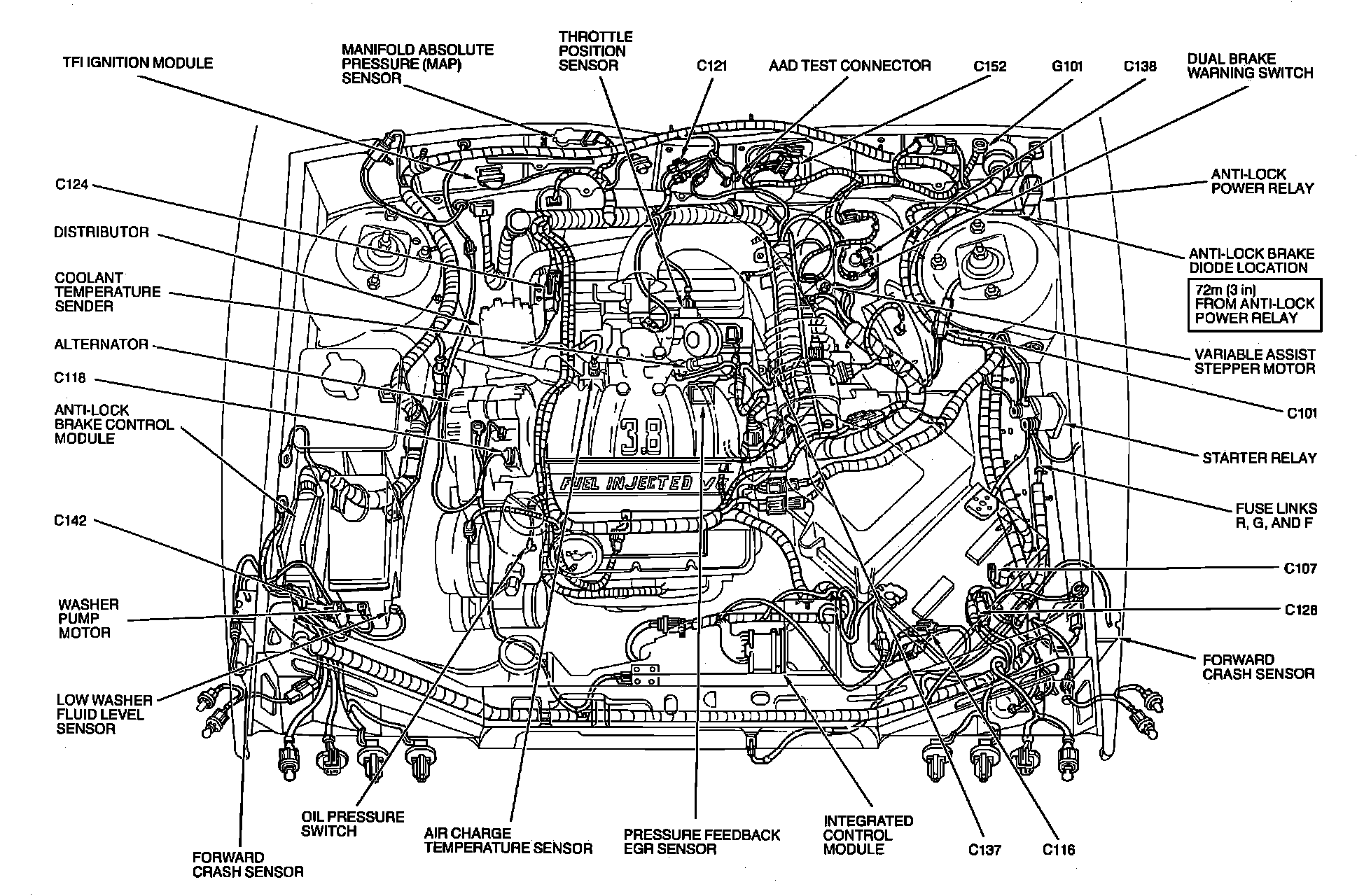 TFI IGNITION MODULE

MANIFOLD ABSOLUTE PRESSURE (MAP) SENSOR

THROTTLE POSITION SENSOR

C121

AAD TEST CONNECTOR

C152

G101

C138

DUAL BRAKE WARNING SWITCH

C124

DISTRIBUTOR

COOLANT TEMPERATURE SENDER

ALTERNATOR

C118

ANTI-LOCK BRAKE CONTROL MODULE

C142

WASHER PUMP MOTOR

LOW WASHER FLUID LEVEL SENSOR

FORWARD CRASH SENSOR

OIL PRESSURE SWITCH

AIR CHARGE TEMPERATURE SENSOR

PRESSURE FEEDBACK EGR SENSOR

INTEGRATED CONTROL MODULE

C137

C116

ANTI-LOCK POWER RELAY

ANTI-LOCK BRAKE DIODE LOCATION

72m (3 in) FROM ANTI-LOCK POWER RELAY

VARIABLE ASSIST STEPPER MOTOR

C101

STARTER RELAY

FUSE LINKS R, G, AND F

C107

C128

FORWARD CRASH SENSOR

3.8

FUEL INJECTED V6