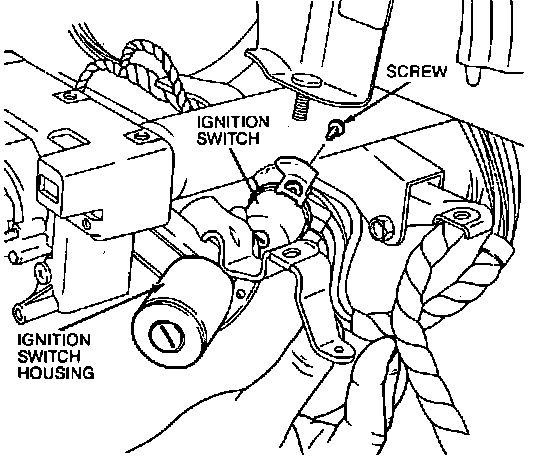 SCREW

IGNITION SWITCH

IGNITION SWITCH HOUSING