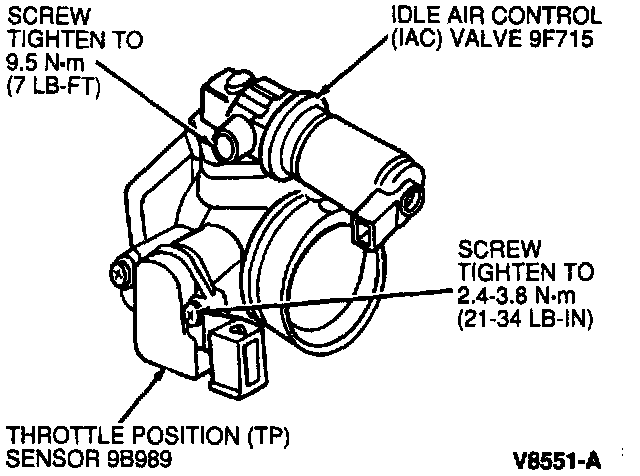 SCREW
TIGHTEN TO
9.5 N·m
(7 LB-FT)

IDLE AIR CONTROL
(IAC) VALVE 9F715

SCREW
TIGHTEN TO
2.4-3.8 N·m
(21-34 LB-IN)

THROTTLE POSITION (TP)
SENSOR 9B989

V8551-A