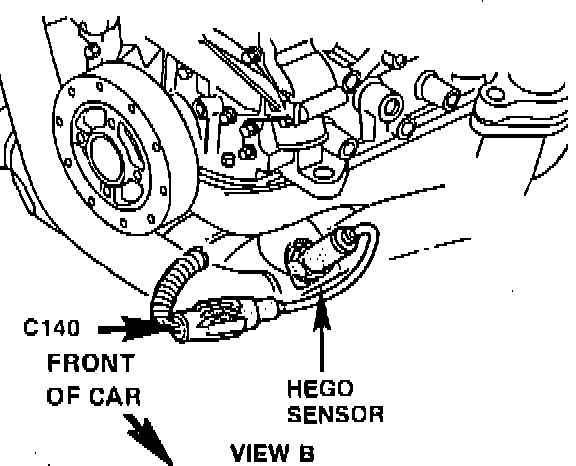 C140

FRONT OF CAR

HEGO SENSOR

VIEW B