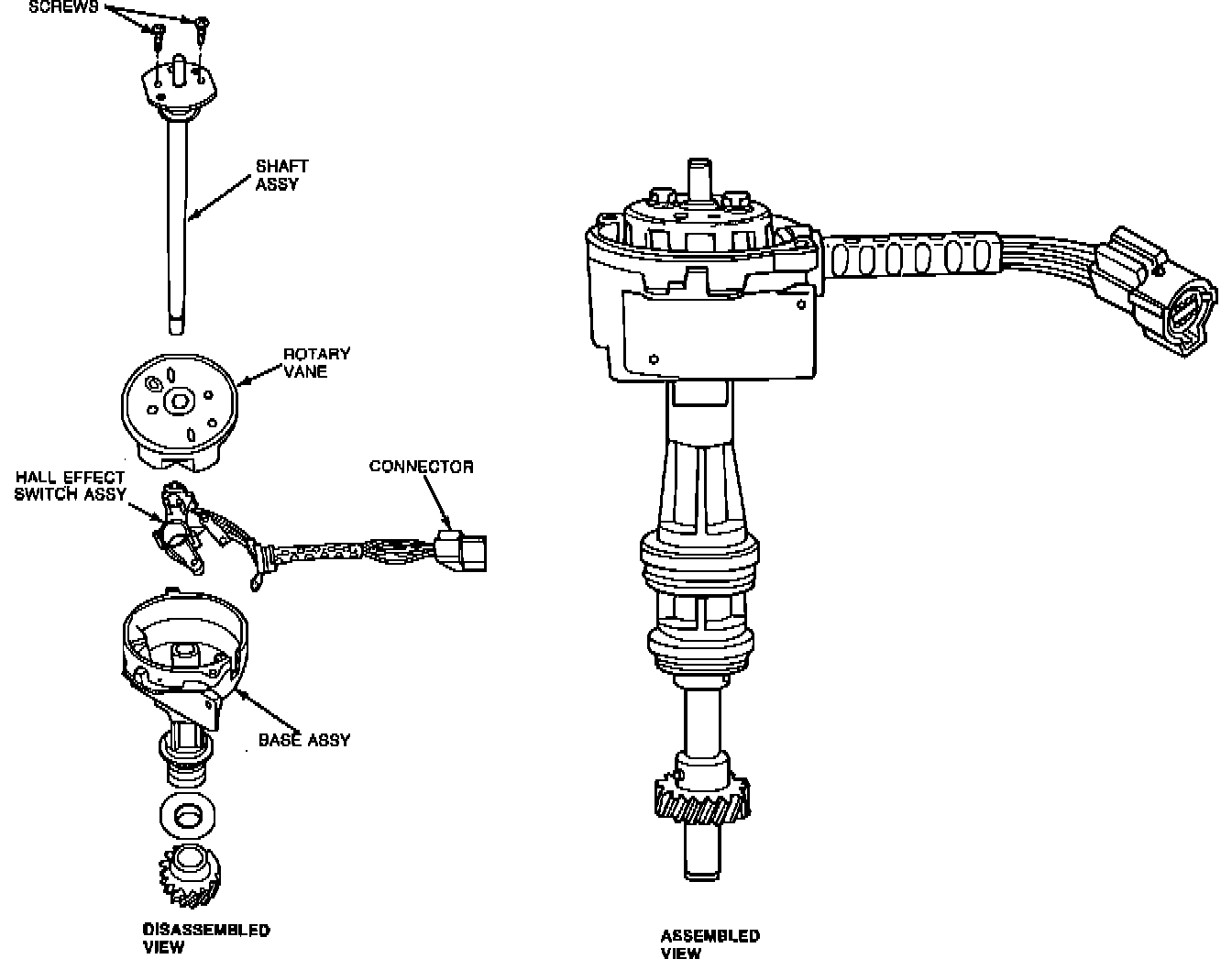 SCREWS

SHAFT ASSY

ROTARY VANE

HALL EFFECT SWITCH ASSY

CONNECTOR

BASE ASSY

DISASSEMBLED VIEW

ASSEMBLED VIEW