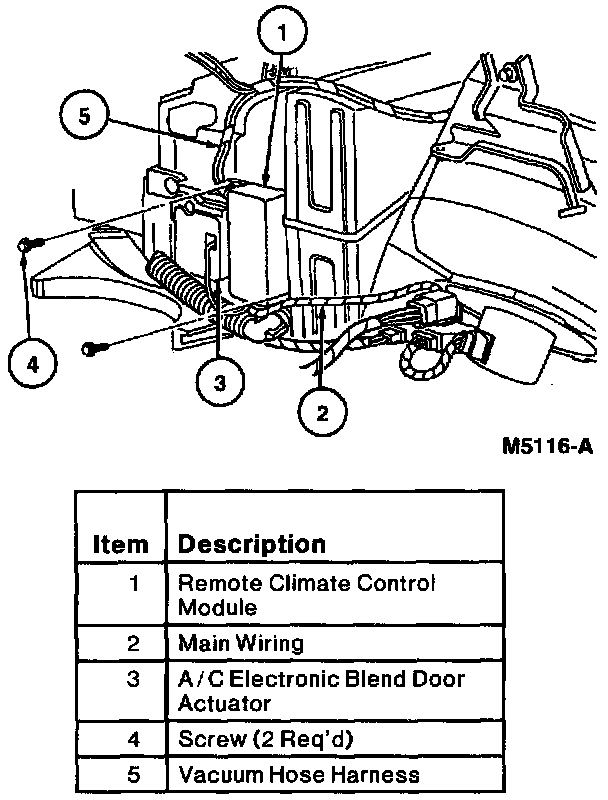 1

5

4

3

2

M5116-A

| Item | Description |
|---|---|
| 1 | Remote Climate Control Module |
| 2 | Main Wiring |
| 3 | A/C Electronic Blend Door Actuator |
| 4 | Screw (2 Req'd) |
| 5 | Vacuum Hose Harness |