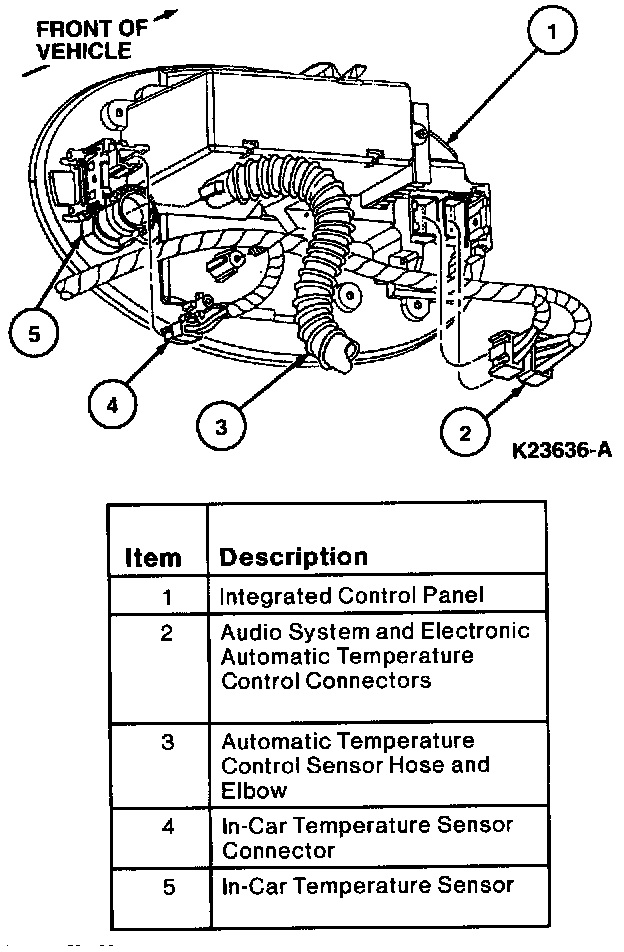 FRONT OF VEHICLE

1

5

4

3

2

K23636-A

| Item | Description |
|---|---|
| 1 | Integrated Control Panel |
| 2 | Audio System and Electronic Automatic Temperature Control Connectors |
| 3 | Automatic Temperature Control Sensor Hose and Elbow |
| 4 | In-Car Temperature Sensor Connector |
| 5 | In-Car Temperature Sensor |