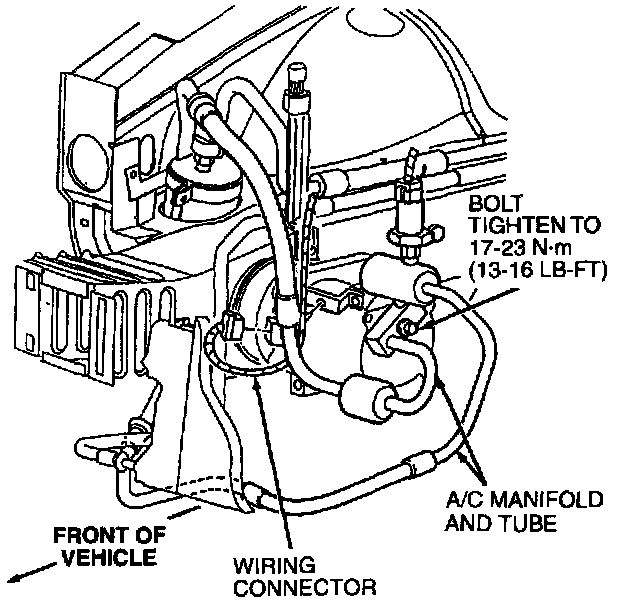 BOLT
TIGHTEN TO
17-23 N·m
(13-16 LB-FT)

A/C MANIFOLD
AND TUBE

FRONT OF
VEHICLE

WIRING
CONNECTOR