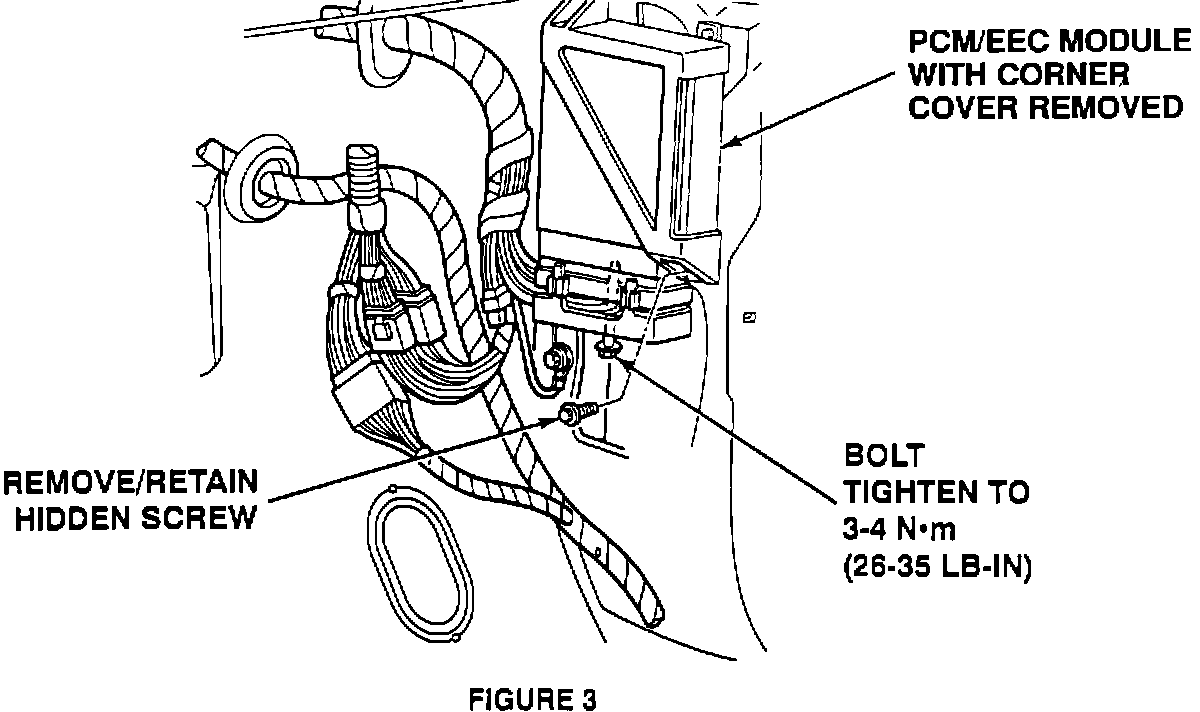 PCM/EEC MODULE WITH CORNER COVER REMOVED

REMOVE/RETAIN HIDDEN SCREW

BOLT TIGHTEN TO 3-4 N•m (26-35 LB-IN)

FIGURE 3