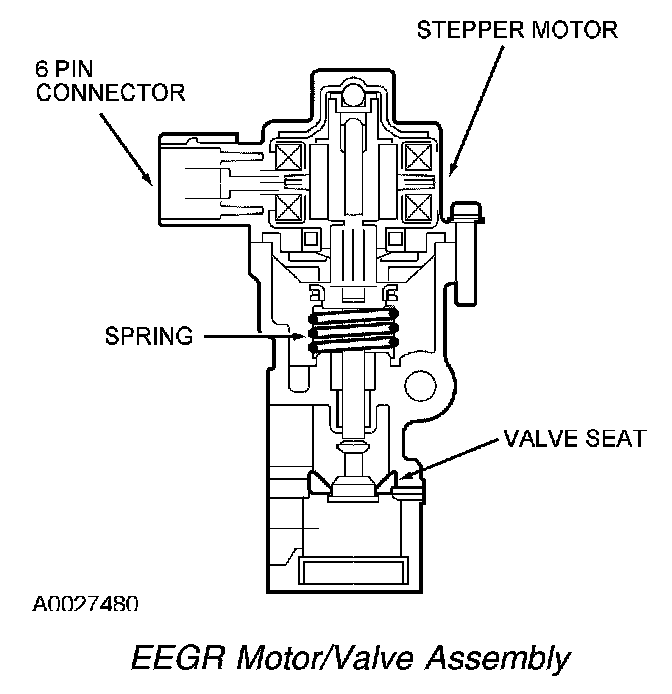 STEPPER MOTOR

6 PIN CONNECTOR

SPRING

VALVE SEAT

A0027480

EEGR Motor/Valve Assembly