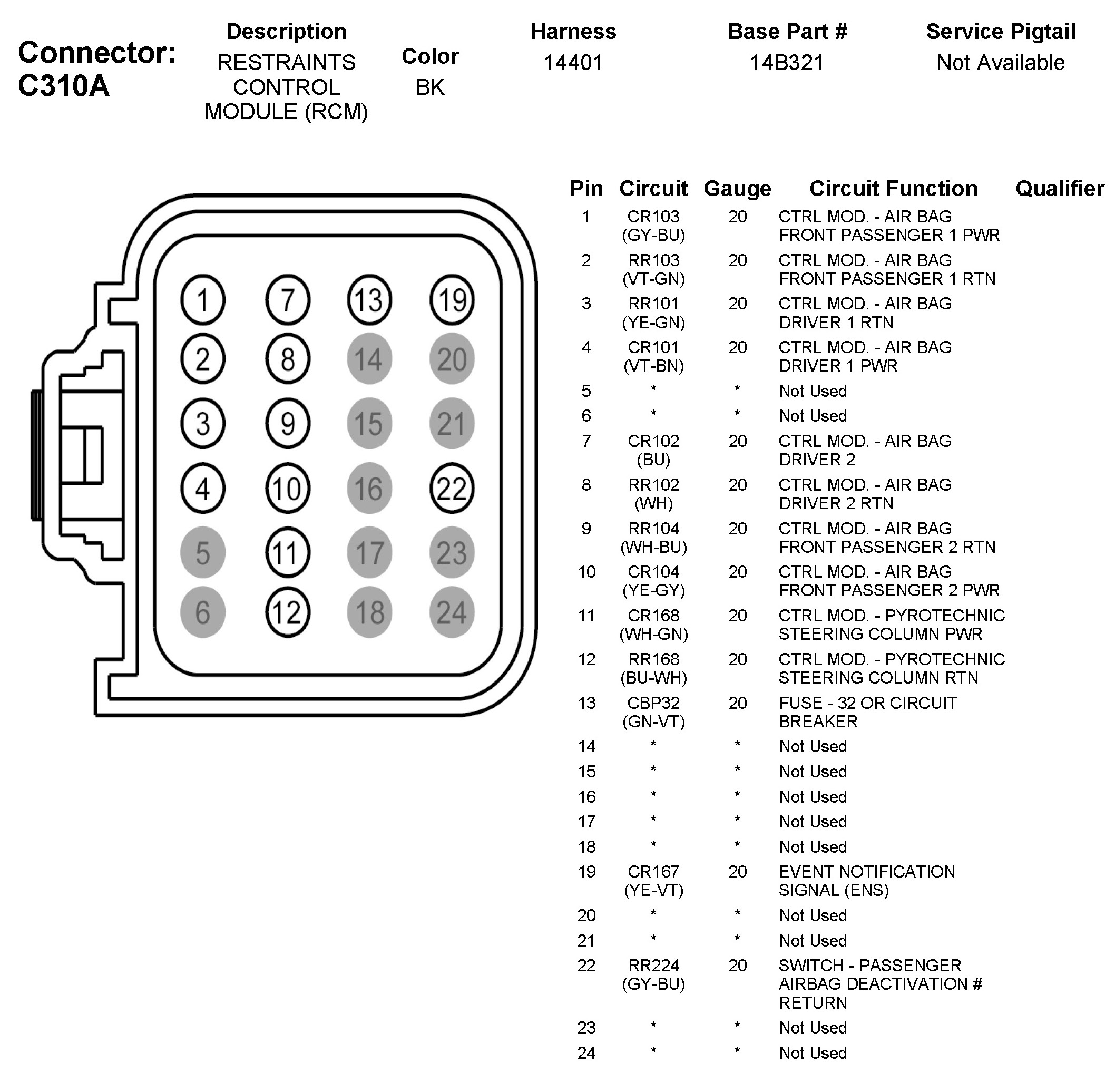 Connector: C310A

| Description | Color | Harness | Base Part # | Service Pigtail |
|---|---|---|---|---|
| RESTRAINTS CONTROL MODULE (RCM) | BK | 14401 | 14B321 | Not Available |

1 7 13 19
2 8 14 20
3 9 15 21
4 10 16 22
5 11 17 23
6 12 18 24

| Pin | Circuit | Gauge | Circuit Function | Qualifier |
|---|---|---|---|---|
| 1 | CR103 (GY-BU) | 20 | CTRL MOD. - AIR BAG FRONT PASSENGER 1 PWR | |
| 2 | RR103 (VT-GN) | 20 | CTRL MOD. - AIR BAG FRONT PASSENGER 1 RTN | |
| 3 | RR101 (YE-GN) | 20 | CTRL MOD. - AIR BAG DRIVER 1 RTN | |
| 4 | CR101 (VT-BN) | 20 | CTRL MOD. - AIR BAG DRIVER 1 PWR | |
| 5 | * | * | Not Used | |
| 6 | * | * | Not Used | |
| 7 | CR102 (BU) | 20 | CTRL MOD. - AIR BAG DRIVER 2 | |
| 8 | RR102 (WH) | 20 | CTRL MOD. - AIR BAG DRIVER 2 RTN | |
| 9 | RR104 (WH-BU) | 20 | CTRL MOD. - AIR BAG FRONT PASSENGER 2 RTN | |
| 10 | CR104 (YE-GY) | 20 | CTRL MOD. - AIR BAG FRONT PASSENGER 2 PWR | |
| 11 | CR168 (WH-GN) | 20 | CTRL MOD. - PYROTECHNIC STEERING COLUMN PWR | |
| 12 | RR168 (BU-WH) | 20 | CTRL MOD. - PYROTECHNIC STEERING COLUMN RTN | |
| 13 | CBP32 (GN-VT) | 20 | FUSE - 32 OR CIRCUIT BREAKER | |
| 14 | * | * | Not Used | |
| 15 | * | * | Not Used | |
| 16 | * | * | Not Used | |
| 17 | * | * | Not Used | |
| 18 | * | * | Not Used | |
| 19 | CR167 (YE-VT) | 20 | EVENT NOTIFICATION SIGNAL (ENS) | |
| 20 | * | * | Not Used | |
| 21 | * | * | Not Used | |
| 22 | RR224 (GY-BU) | 20 | SWITCH - PASSENGER AIRBAG DEACTIVATION # RETURN | |
| 23 | * | * | Not Used | |
| 24 | * | * | Not Used | |