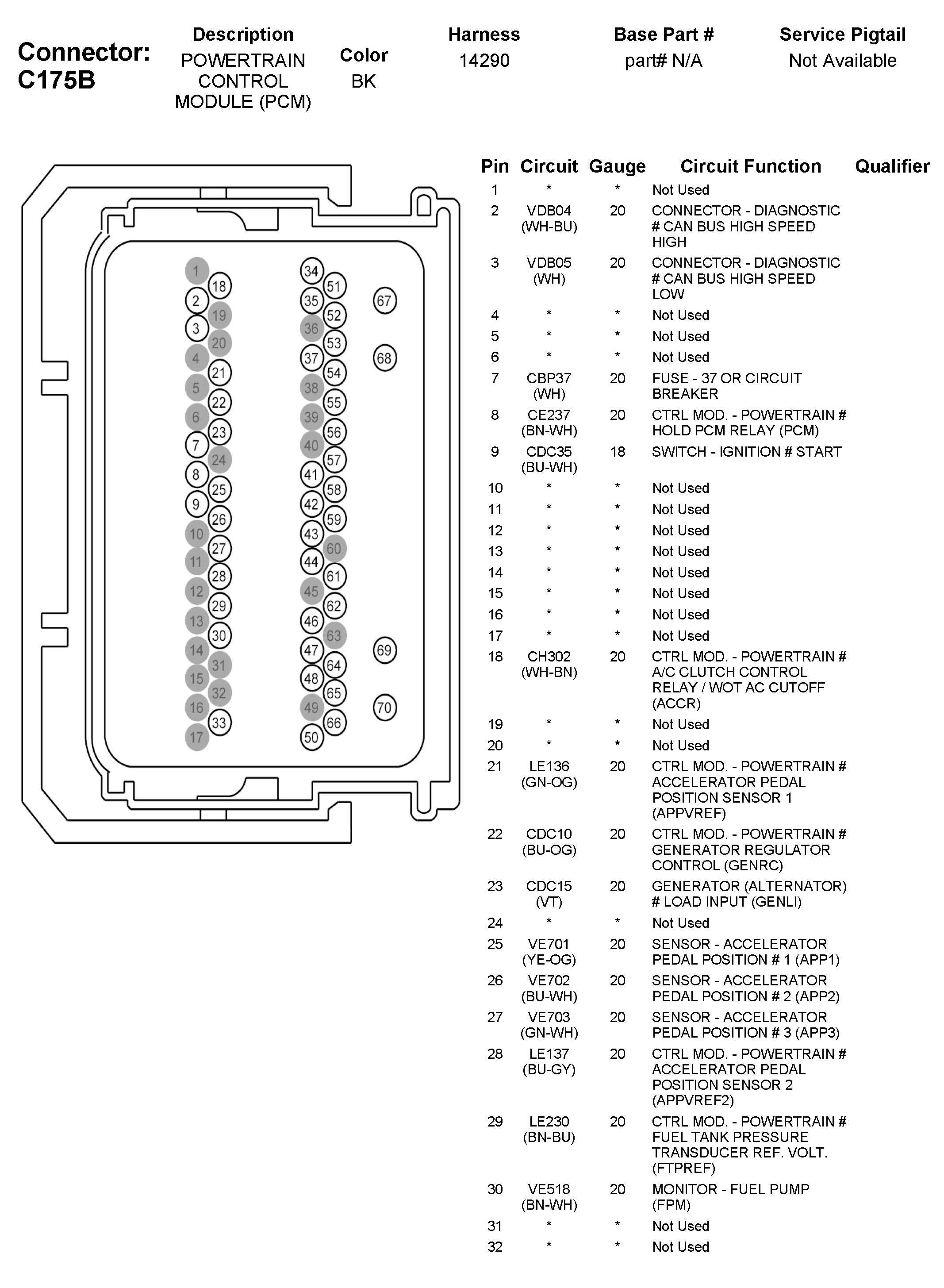 Connector: C175B

| Description | Color | Harness | Base Part # | Service Pigtail |
|---|---|---|---|---|
| POWERTRAIN CONTROL MODULE (PCM) | BK | 14290 | part# N/A | Not Available |

1 18 2 19 3 20 4 21 5 22 6 23 7 24 8 25 9 26 10 27 11 28 12 29 13 30 14 31 15 32 16 33 17
34 51 35 52 36 53 37 54 38 55 39 56 40 57 41 58 42 59 43 60 44 61 45 62 46 63 47 64 48 65 49 66 50
67 68 69 70

| Pin | Circuit | Gauge | Circuit Function | Qualifier |
|---|---|---|---|---|
| 1 | * | * | Not Used | |
| 2 | VDB04 (WH-BU) | 20 | CONNECTOR - DIAGNOSTIC # CAN BUS HIGH SPEED HIGH | |
| 3 | VDB05 (WH) | 20 | CONNECTOR - DIAGNOSTIC # CAN BUS HIGH SPEED LOW | |
| 4 | * | * | Not Used | |
| 5 | * | * | Not Used | |
| 6 | * | * | Not Used | |
| 7 | CBP37 (WH) | 20 | FUSE - 37 OR CIRCUIT BREAKER | |
| 8 | CE237 (BN-WH) | 20 | CTRL MOD. - POWERTRAIN # HOLD PCM RELAY (PCM) | |
| 9 | CDC35 (BU-WH) | 18 | SWITCH - IGNITION # START | |
| 10 | * | * | Not Used | |
| 11 | * | * | Not Used | |
| 12 | * | * | Not Used | |
| 13 | * | * | Not Used | |
| 14 | * | * | Not Used | |
| 15 | * | * | Not Used | |
| 16 | * | * | Not Used | |
| 17 | * | * | Not Used | |
| 18 | CH302 (WH-BN) | 20 | CTRL MOD. - POWERTRAIN # A/C CLUTCH CONTROL RELAY / WOT AC CUTOFF (ACCR) | |
| 19 | * | * | Not Used | |
| 20 | * | * | Not Used | |
| 21 | LE136 (GN-OG) | 20 | CTRL MOD. - POWERTRAIN # ACCELERATOR PEDAL POSITION SENSOR 1 (APPVREF) | |
| 22 | CDC10 (BU-OG) | 20 | CTRL MOD. - POWERTRAIN # GENERATOR REGULATOR CONTROL (GENRC) | |
| 23 | CDC15 (VT) | 20 | GENERATOR (ALTERNATOR) # LOAD INPUT (GENLI) | |
| 24 | * | * | Not Used | |
| 25 | VE701 (YE-OG) | 20 | SENSOR - ACCELERATOR PEDAL POSITION # 1 (APP1) | |
| 26 | VE702 (BU-WH) | 20 | SENSOR - ACCELERATOR PEDAL POSITION # 2 (APP2) | |
| 27 | VE703 (GN-WH) | 20 | SENSOR - ACCELERATOR PEDAL POSITION # 3 (APP3) | |
| 28 | LE137 (BU-GY) | 20 | CTRL MOD. - POWERTRAIN # ACCELERATOR PEDAL POSITION SENSOR 2 (APPVREF2) | |
| 29 | LE230 (BN-BU) | 20 | CTRL MOD. - POWERTRAIN # FUEL TANK PRESSURE TRANSDUCER REF. VOLT. (FTPREF) | |
| 30 | VE518 (BN-WH) | 20 | MONITOR - FUEL PUMP (FPM) | |
| 31 | * | * | Not Used | |
| 32 | * | * | Not Used | |