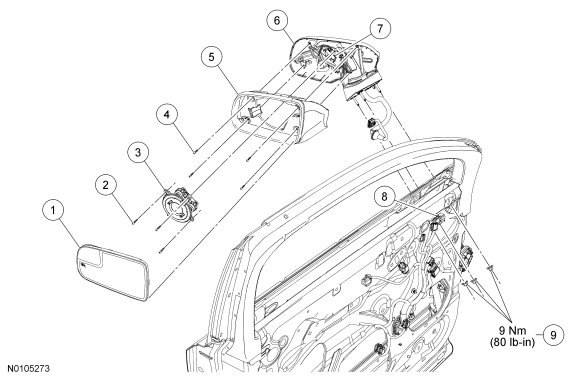 6
7
5
4
3
2
1
8
9 Nm
(80 lb-in)
9
N0105273