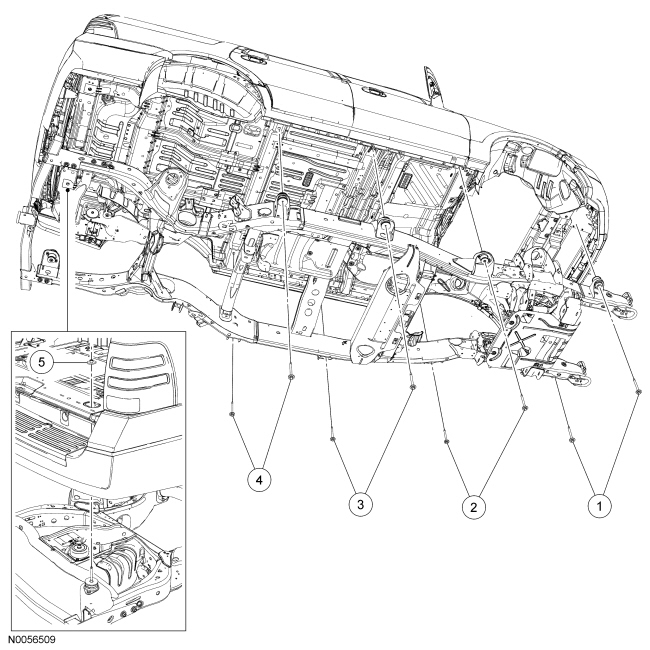 5

4

3

2

1

N0056509