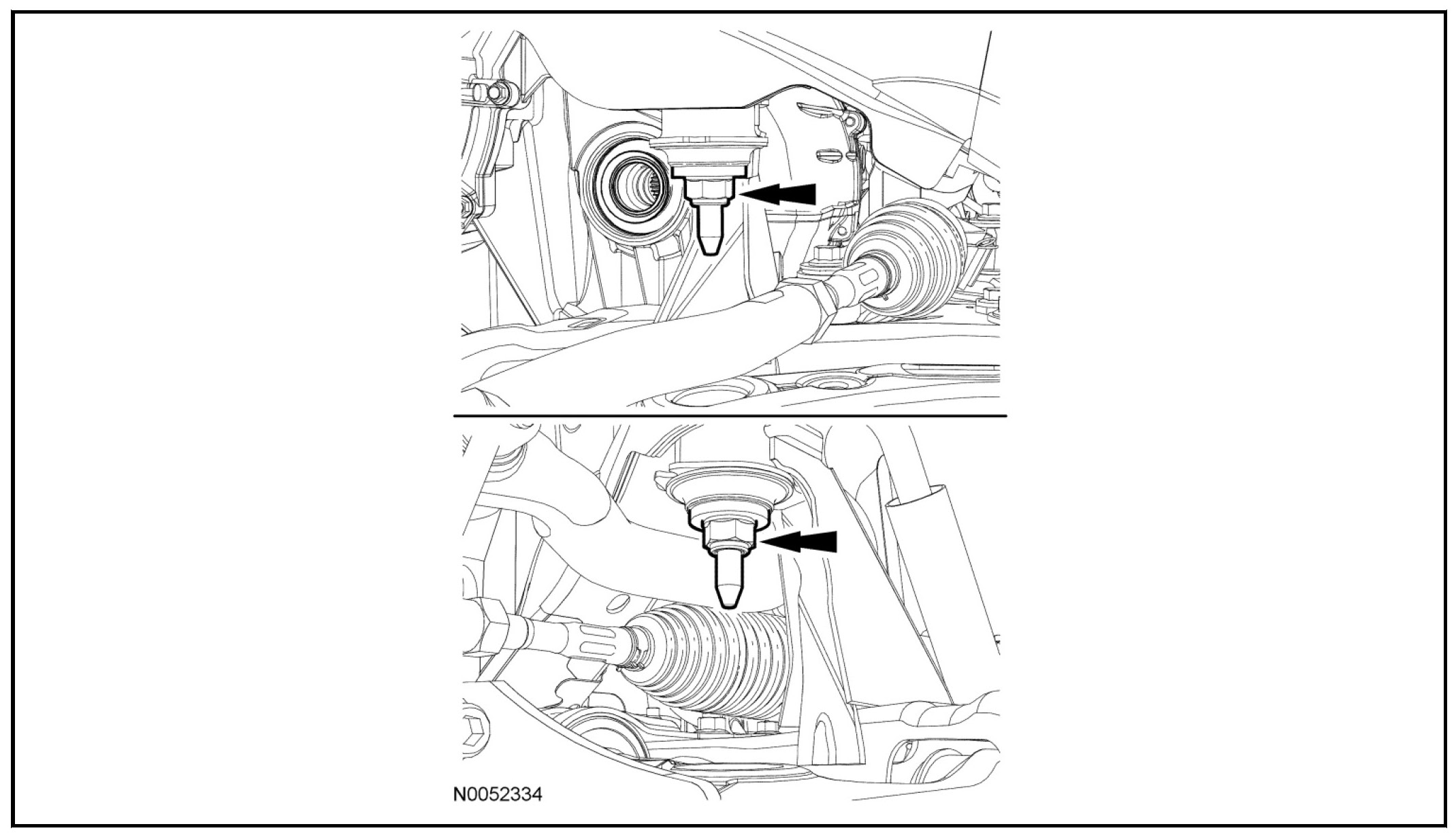 N0052334