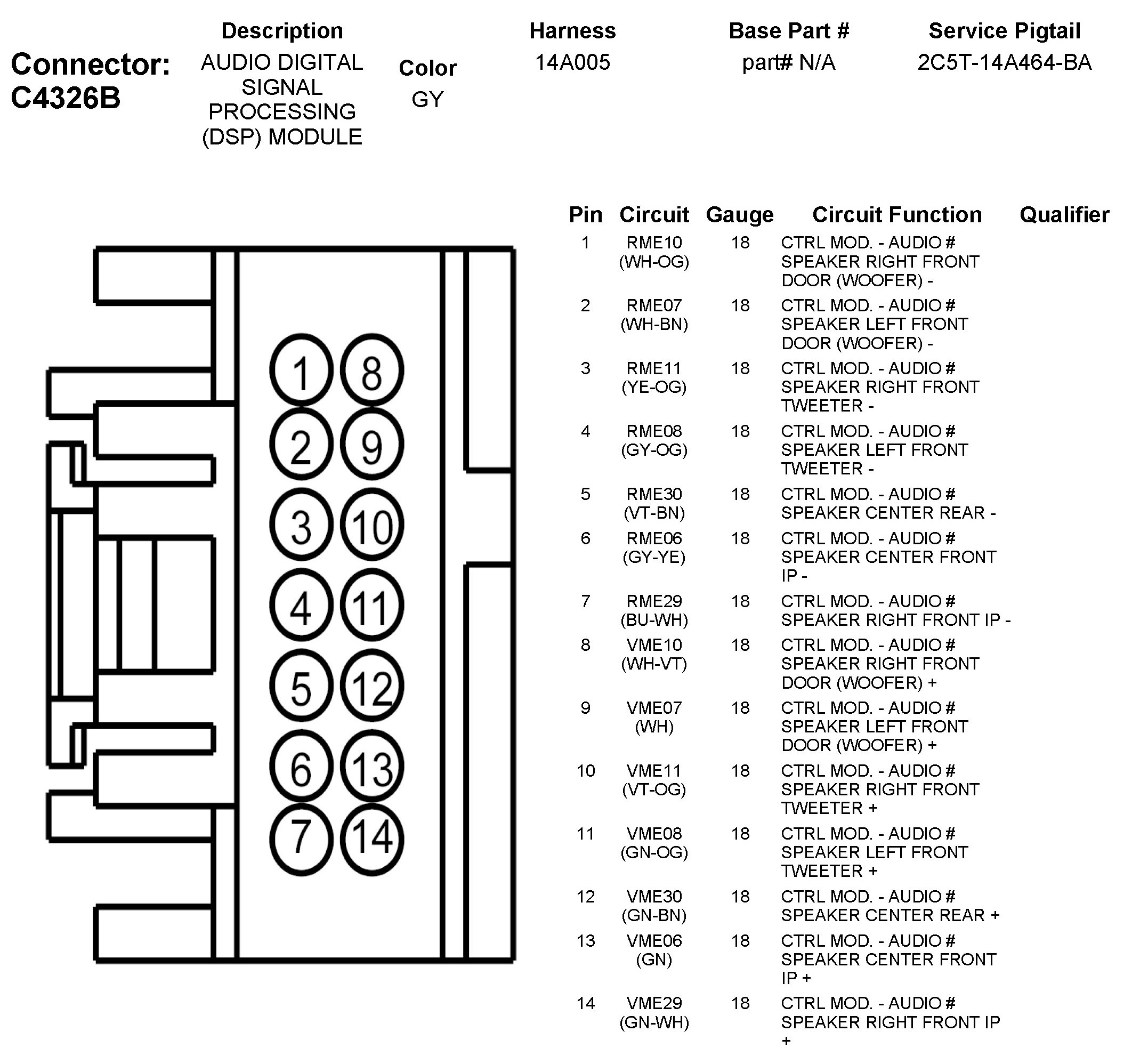 Connector: C4326B

| Description | Color | Harness | Base Part # | Service Pigtail |
|---|---|---|---|---|
| AUDIO DIGITAL SIGNAL PROCESSING (DSP) MODULE | GY | 14A005 | part# N/A | 2C5T-14A464-BA |

1 8 2 9 3 10 4 11 5 12 6 13 7 14

| Pin | Circuit | Gauge | Circuit Function | Qualifier |
|---|---|---|---|---|
| 1 | RME10 (WH-OG) | 18 | CTRL MOD. - AUDIO # SPEAKER RIGHT FRONT DOOR (WOOFER) - | |
| 2 | RME07 (WH-BN) | 18 | CTRL MOD. - AUDIO # SPEAKER LEFT FRONT DOOR (WOOFER) - | |
| 3 | RME11 (YE-OG) | 18 | CTRL MOD. - AUDIO # SPEAKER RIGHT FRONT TWEETER - | |
| 4 | RME08 (GY-OG) | 18 | CTRL MOD. - AUDIO # SPEAKER LEFT FRONT TWEETER - | |
| 5 | RME30 (VT-BN) | 18 | CTRL MOD. - AUDIO # SPEAKER CENTER REAR - | |
| 6 | RME06 (GY-YE) | 18 | CTRL MOD. - AUDIO # SPEAKER CENTER FRONT IP - | |
| 7 | RME29 (BU-WH) | 18 | CTRL MOD. - AUDIO # SPEAKER RIGHT FRONT IP - | |
| 8 | VME10 (WH-VT) | 18 | CTRL MOD. - AUDIO # SPEAKER RIGHT FRONT DOOR (WOOFER) + | |
| 9 | VME07 (WH) | 18 | CTRL MOD. - AUDIO # SPEAKER LEFT FRONT DOOR (WOOFER) + | |
| 10 | VME11 (VT-OG) | 18 | CTRL MOD. - AUDIO # SPEAKER RIGHT FRONT TWEETER + | |
| 11 | VME08 (GN-OG) | 18 | CTRL MOD. - AUDIO # SPEAKER LEFT FRONT TWEETER + | |
| 12 | VME30 (GN-BN) | 18 | CTRL MOD. - AUDIO # SPEAKER CENTER REAR + | |
| 13 | VME06 (GN) | 18 | CTRL MOD. - AUDIO # SPEAKER CENTER FRONT IP + | |
| 14 | VME29 (GN-WH) | 18 | CTRL MOD. - AUDIO # SPEAKER RIGHT FRONT IP + | |