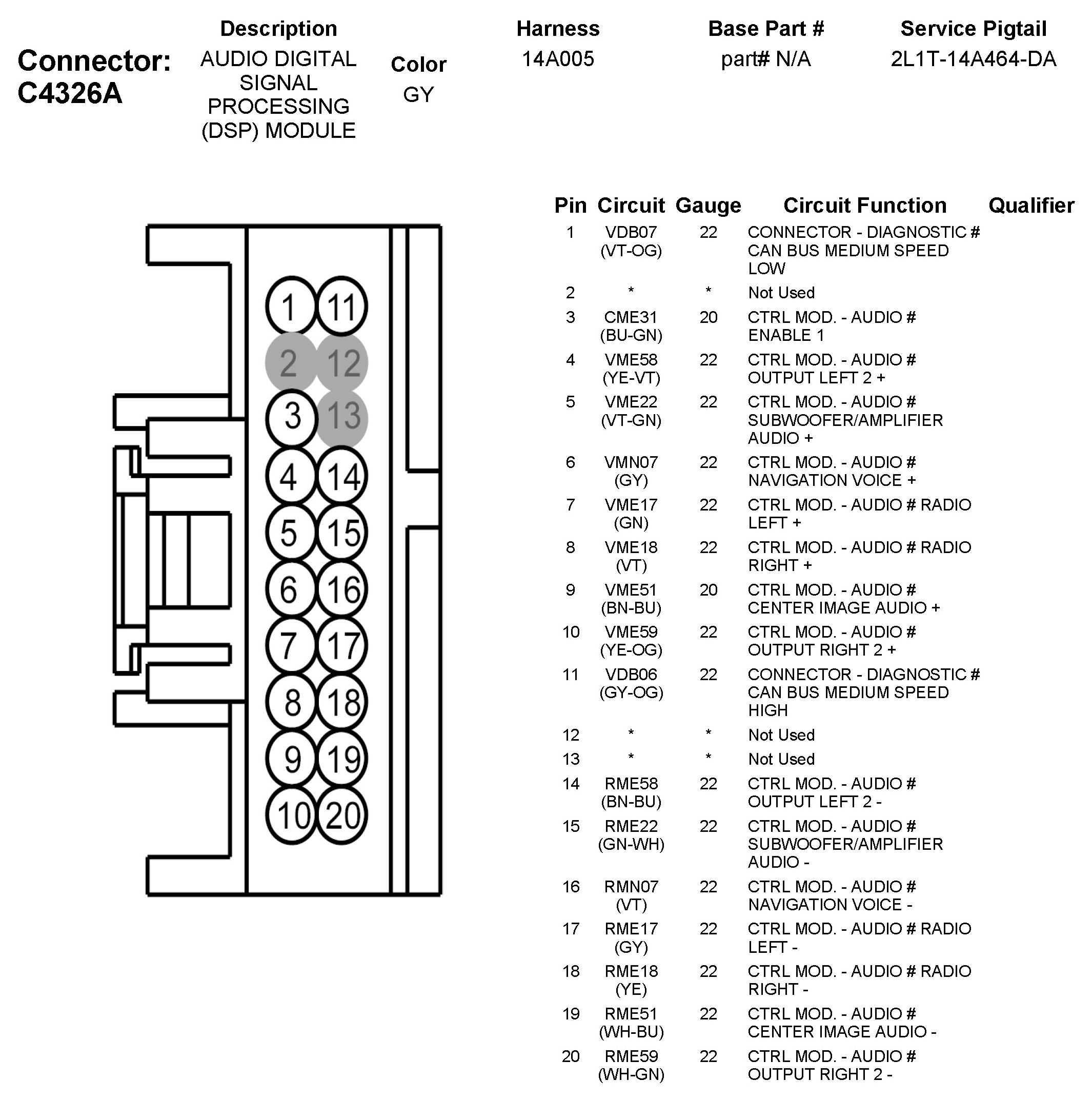 Connector: C4326A

| Description | Color | Harness | Base Part # | Service Pigtail |
|---|---|---|---|---|
| AUDIO DIGITAL SIGNAL PROCESSING (DSP) MODULE | GY | 14A005 | part# N/A | 2L1T-14A464-DA |

1 11
2 12
3 13
4 14
5 15
6 16
7 17
8 18
9 19
10 20

| Pin | Circuit | Gauge | Circuit Function | Qualifier |
|---|---|---|---|---|
| 1 | VDB07 (VT-OG) | 22 | CONNECTOR - DIAGNOSTIC # CAN BUS MEDIUM SPEED LOW | |
| 2 | * | * | Not Used | |
| 3 | CME31 (BU-GN) | 20 | CTRL MOD. - AUDIO # ENABLE 1 | |
| 4 | VME58 (YE-VT) | 22 | CTRL MOD. - AUDIO # OUTPUT LEFT 2 + | |
| 5 | VME22 (VT-GN) | 22 | CTRL MOD. - AUDIO # SUBWOOFER/AMPLIFIER AUDIO + | |
| 6 | VMN07 (GY) | 22 | CTRL MOD. - AUDIO # NAVIGATION VOICE + | |
| 7 | VME17 (GN) | 22 | CTRL MOD. - AUDIO # RADIO LEFT + | |
| 8 | VME18 (VT) | 22 | CTRL MOD. - AUDIO # RADIO RIGHT + | |
| 9 | VME51 (BN-BU) | 20 | CTRL MOD. - AUDIO # CENTER IMAGE AUDIO + | |
| 10 | VME59 (YE-OG) | 22 | CTRL MOD. - AUDIO # OUTPUT RIGHT 2 + | |
| 11 | VDB06 (GY-OG) | 22 | CONNECTOR - DIAGNOSTIC # CAN BUS MEDIUM SPEED HIGH | |
| 12 | * | * | Not Used | |
| 13 | * | * | Not Used | |
| 14 | RME58 (BN-BU) | 22 | CTRL MOD. - AUDIO # OUTPUT LEFT 2 - | |
| 15 | RME22 (GN-WH) | 22 | CTRL MOD. - AUDIO # SUBWOOFER/AMPLIFIER AUDIO - | |
| 16 | RMN07 (VT) | 22 | CTRL MOD. - AUDIO # NAVIGATION VOICE - | |
| 17 | RME17 (GY) | 22 | CTRL MOD. - AUDIO # RADIO LEFT - | |
| 18 | RME18 (YE) | 22 | CTRL MOD. - AUDIO # RADIO RIGHT - | |
| 19 | RME51 (WH-BU) | 22 | CTRL MOD. - AUDIO # CENTER IMAGE AUDIO - | |
| 20 | RME59 (WH-GN) | 22 | CTRL MOD. - AUDIO # OUTPUT RIGHT 2 - | |