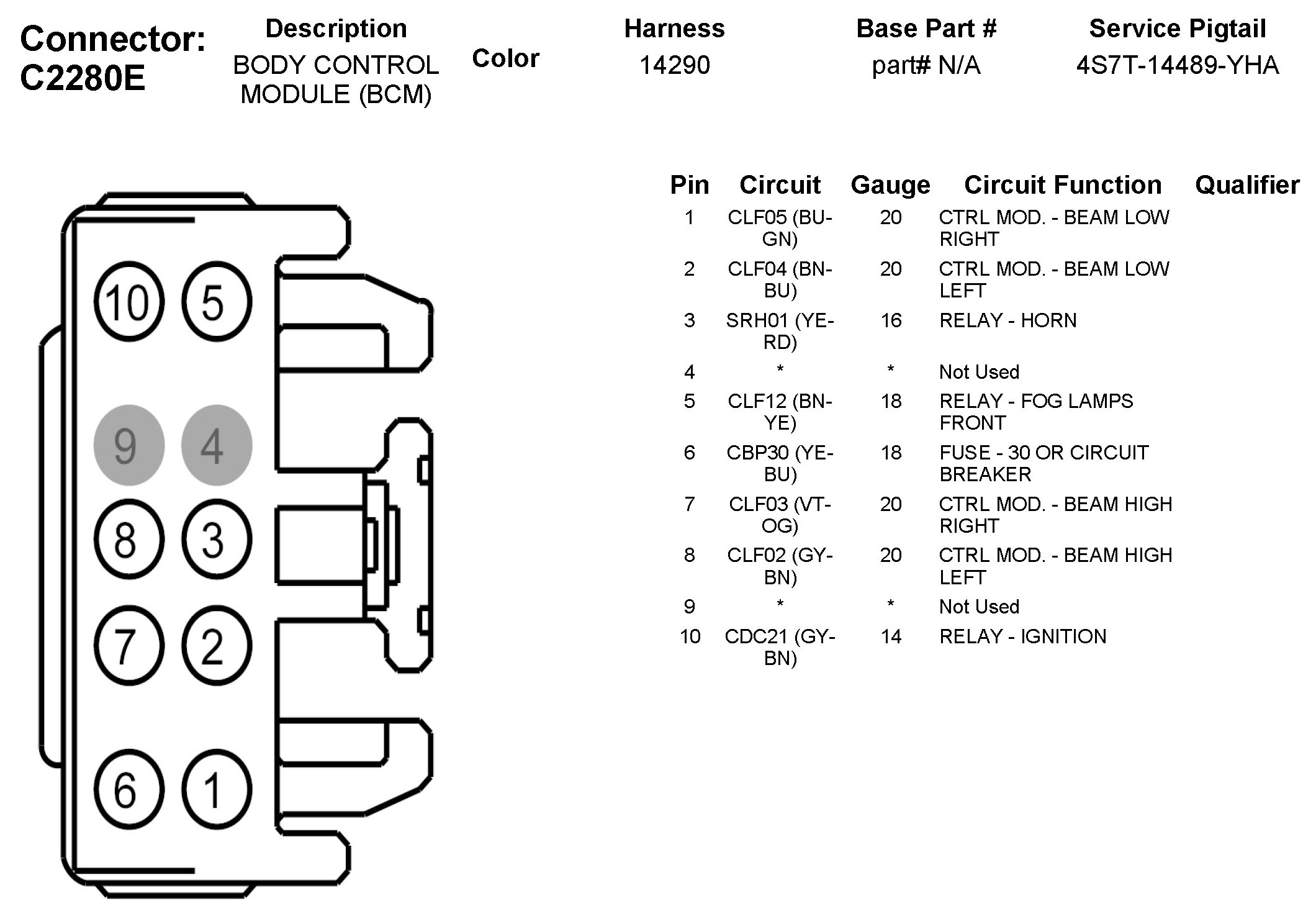 Connector: C2280E

| Description | Color | Harness | Base Part # | Service Pigtail |
|---|---|---|---|---|
| BODY CONTROL MODULE (BCM) | | 14290 | part# N/A | 4S7T-14489-YHA |

10 5
9 4
8 3
7 2
6 1

| Pin | Circuit | Gauge | Circuit Function | Qualifier |
|---|---|---|---|---|
| 1 | CLF05 (BU-GN) | 20 | CTRL MOD. - BEAM LOW RIGHT | |
| 2 | CLF04 (BN-BU) | 20 | CTRL MOD. - BEAM LOW LEFT | |
| 3 | SRH01 (YE-RD) | 16 | RELAY - HORN | |
| 4 | * | * | Not Used | |
| 5 | CLF12 (BN-YE) | 18 | RELAY - FOG LAMPS FRONT | |
| 6 | CBP30 (YE-BU) | 18 | FUSE - 30 OR CIRCUIT BREAKER | |
| 7 | CLF03 (VT-OG) | 20 | CTRL MOD. - BEAM HIGH RIGHT | |
| 8 | CLF02 (GY-BN) | 20 | CTRL MOD. - BEAM HIGH LEFT | |
| 9 | * | * | Not Used | |
| 10 | CDC21 (GY-BN) | 14 | RELAY - IGNITION | |