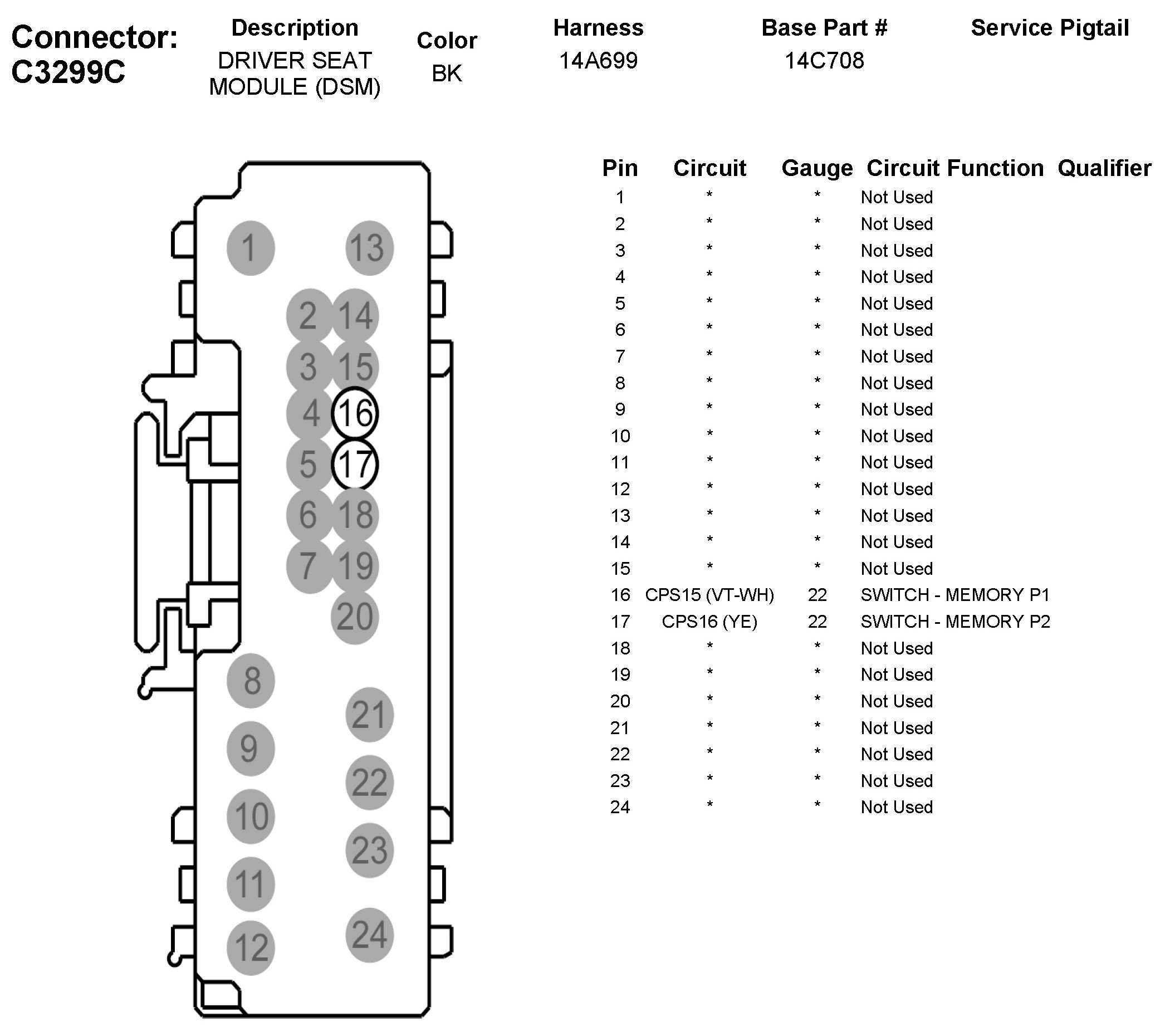 Connector: C3299C

| Description | Color | Harness | Base Part # | Service Pigtail |
|---|---|---|---|---|
| DRIVER SEAT MODULE (DSM) | BK | 14A699 | 14C708 | |

1 13
2 14
3 15
4 16
5 17
6 18
7 19
20
8
21
9
22
10
23
11
24
12

| Pin | Circuit | Gauge | Circuit Function | Qualifier |
|---|---|---|---|---|
| 1 | * | * | Not Used | |
| 2 | * | * | Not Used | |
| 3 | * | * | Not Used | |
| 4 | * | * | Not Used | |
| 5 | * | * | Not Used | |
| 6 | * | * | Not Used | |
| 7 | * | * | Not Used | |
| 8 | * | * | Not Used | |
| 9 | * | * | Not Used | |
| 10 | * | * | Not Used | |
| 11 | * | * | Not Used | |
| 12 | * | * | Not Used | |
| 13 | * | * | Not Used | |
| 14 | * | * | Not Used | |
| 15 | * | * | Not Used | |
| 16 | CPS15 (VT-WH) | 22 | SWITCH - MEMORY P1 | |
| 17 | CPS16 (YE) | 22 | SWITCH - MEMORY P2 | |
| 18 | * | * | Not Used | |
| 19 | * | * | Not Used | |
| 20 | * | * | Not Used | |
| 21 | * | * | Not Used | |
| 22 | * | * | Not Used | |
| 23 | * | * | Not Used | |
| 24 | * | * | Not Used | |