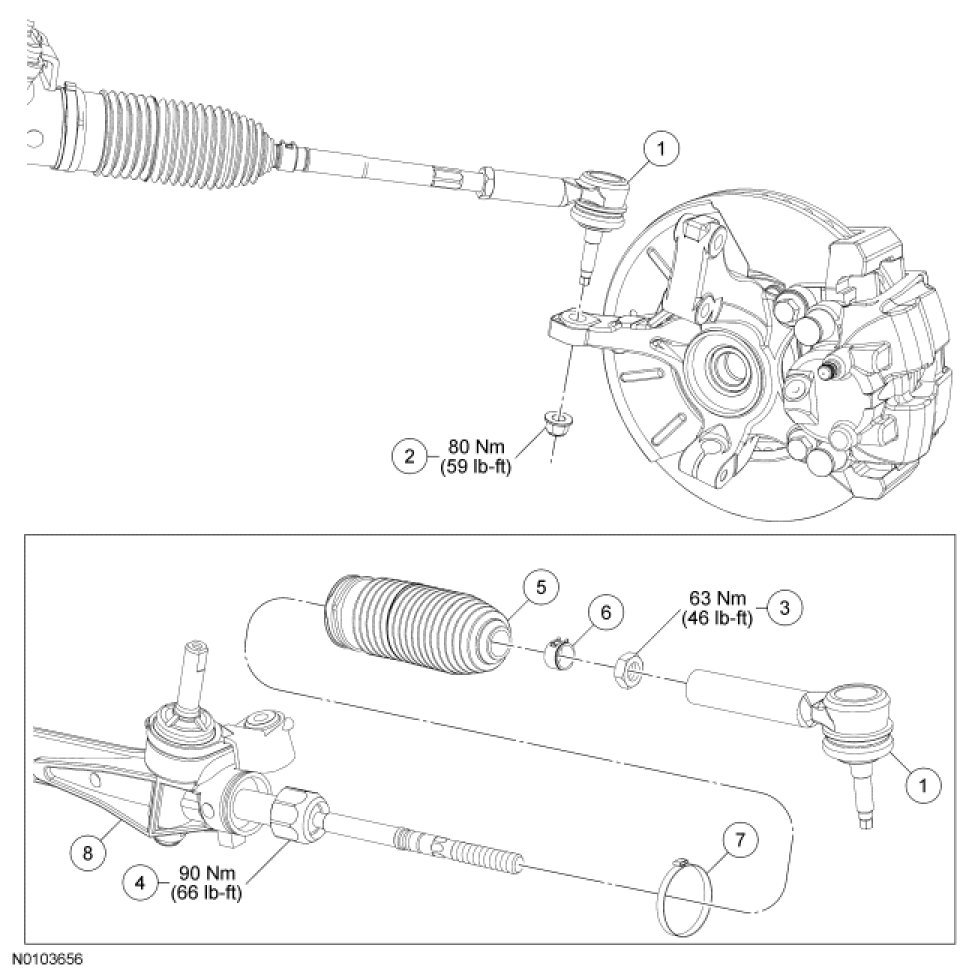 1

2 80 Nm (59 lb-ft)

5

6

63 Nm (46 lb-ft) 3

1

8

4 90 Nm (66 lb-ft)

7

N0103656