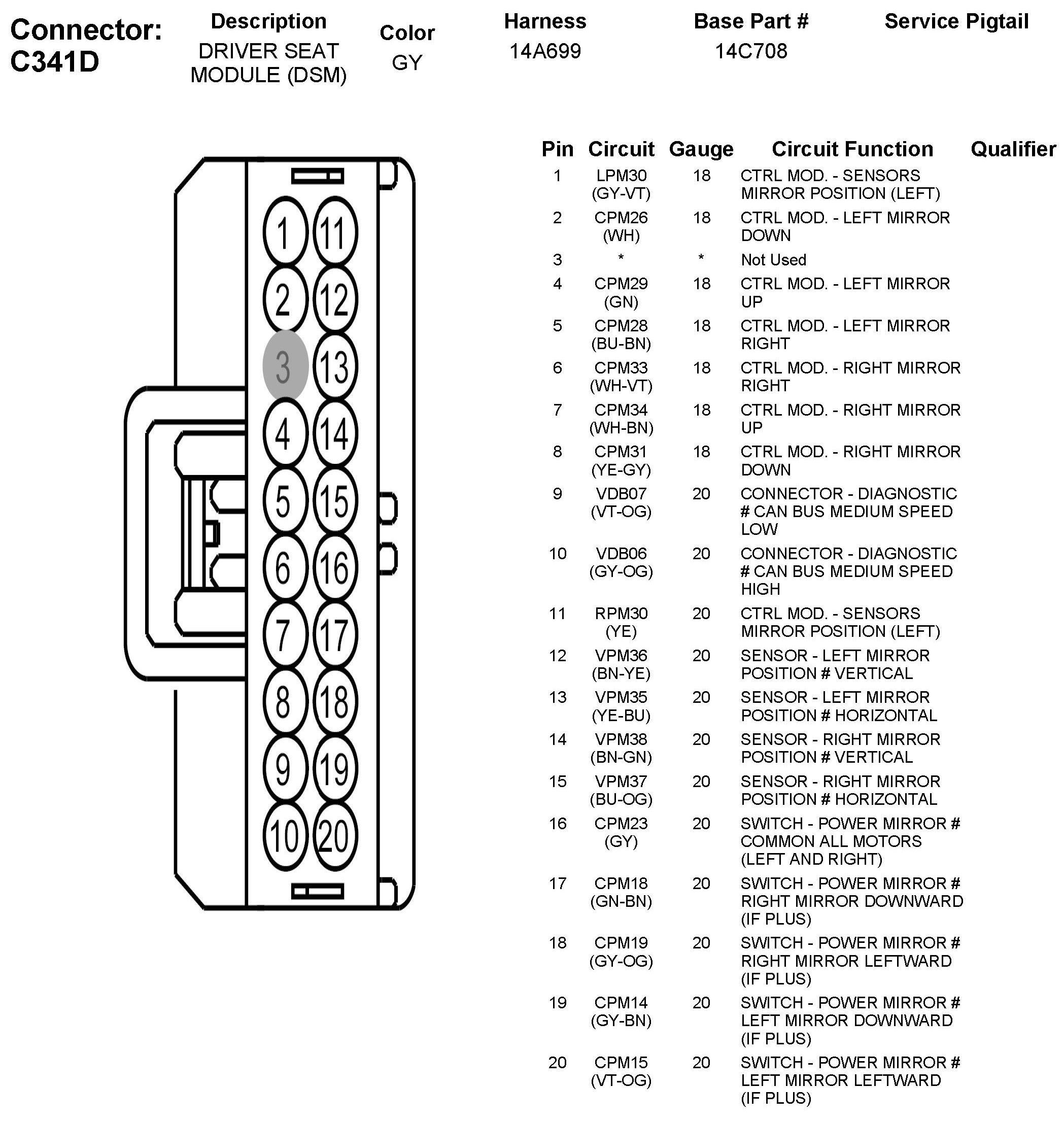 Connector: C341D

| Description | Color | Harness | Base Part # | Service Pigtail |
|---|---|---|---|---|
| DRIVER SEAT MODULE (DSM) | GY | 14A699 | 14C708 | |

1 11
2 12
3 13
4 14
5 15
6 16
7 17
8 18
9 19
10 20

| Pin | Circuit | Gauge | Circuit Function | Qualifier |
|---|---|---|---|---|
| 1 | LPM30 (GY-VT) | 18 | CTRL MOD. - SENSORS MIRROR POSITION (LEFT) | |
| 2 | CPM26 (WH) | 18 | CTRL MOD. - LEFT MIRROR DOWN | |
| 3 | * | * | Not Used | |
| 4 | CPM29 (GN) | 18 | CTRL MOD. - LEFT MIRROR UP | |
| 5 | CPM28 (BU-BN) | 18 | CTRL MOD. - LEFT MIRROR RIGHT | |
| 6 | CPM33 (WH-VT) | 18 | CTRL MOD. - RIGHT MIRROR RIGHT | |
| 7 | CPM34 (WH-BN) | 18 | CTRL MOD. - RIGHT MIRROR UP | |
| 8 | CPM31 (YE-GY) | 18 | CTRL MOD. - RIGHT MIRROR DOWN | |
| 9 | VDB07 (VT-OG) | 20 | CONNECTOR - DIAGNOSTIC # CAN BUS MEDIUM SPEED LOW | |
| 10 | VDB06 (GY-OG) | 20 | CONNECTOR - DIAGNOSTIC # CAN BUS MEDIUM SPEED HIGH | |
| 11 | RPM30 (YE) | 20 | CTRL MOD. - SENSORS MIRROR POSITION (LEFT) | |
| 12 | VPM36 (BN-YE) | 20 | SENSOR - LEFT MIRROR POSITION # VERTICAL | |
| 13 | VPM35 (YE-BU) | 20 | SENSOR - LEFT MIRROR POSITION # HORIZONTAL | |
| 14 | VPM38 (BN-GN) | 20 | SENSOR - RIGHT MIRROR POSITION # VERTICAL | |
| 15 | VPM37 (BU-OG) | 20 | SENSOR - RIGHT MIRROR POSITION # HORIZONTAL | |
| 16 | CPM23 (GY) | 20 | SWITCH - POWER MIRROR # COMMON ALL MOTORS (LEFT AND RIGHT) | |
| 17 | CPM18 (GN-BN) | 20 | SWITCH - POWER MIRROR # RIGHT MIRROR DOWNWARD (IF PLUS) | |
| 18 | CPM19 (GY-OG) | 20 | SWITCH - POWER MIRROR # RIGHT MIRROR LEFTWARD (IF PLUS) | |
| 19 | CPM14 (GY-BN) | 20 | SWITCH - POWER MIRROR # LEFT MIRROR DOWNWARD (IF PLUS) | |
| 20 | CPM15 (VT-OG) | 20 | SWITCH - POWER MIRROR # LEFT MIRROR LEFTWARD (IF PLUS) | |