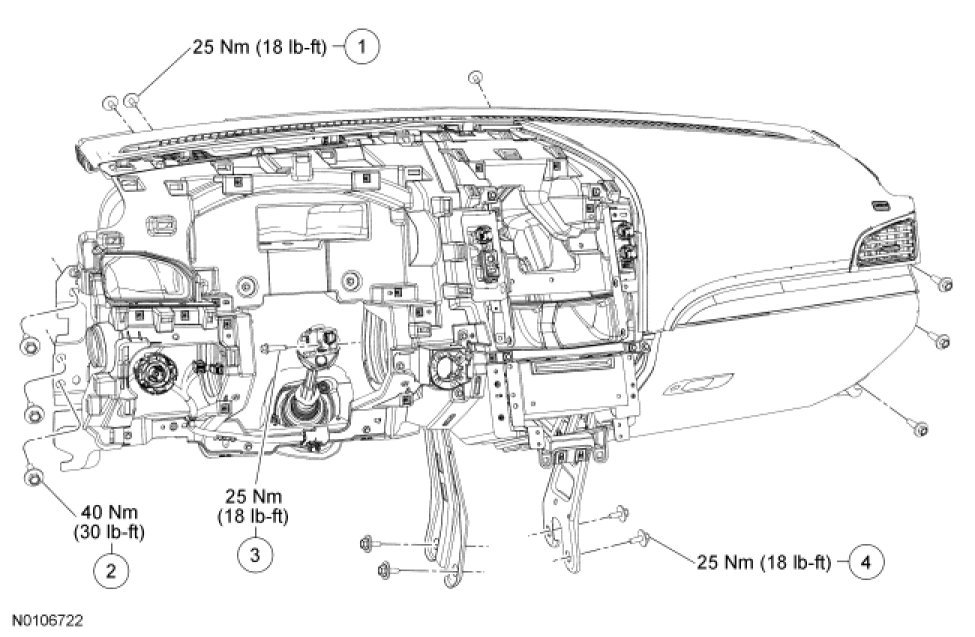 25 Nm (18 lb-ft) 1

40 Nm (30 lb-ft) 2

25 Nm (18 lb-ft) 3

25 Nm (18 lb-ft) 4

N0106722