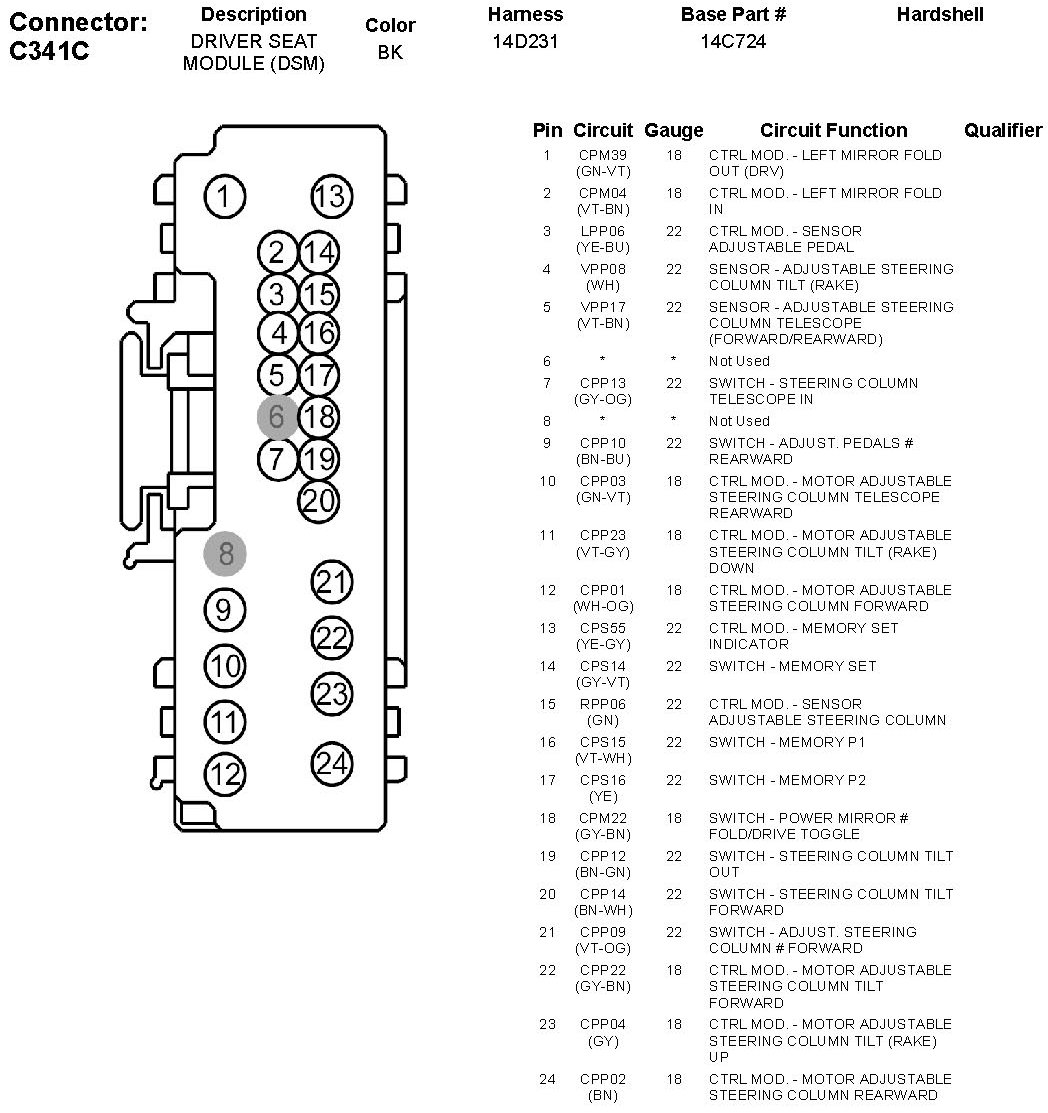 Connector: C341C

| Description | Color | Harness | Base Part # | Hardshell |
|---|---|---|---|---|
| DRIVER SEAT MODULE (DSM) | BK | 14D231 | 14C724 | |

1 13 2 14 3 15 4 16 5 17 6 18 7 19 20 8 21 9 22 10 23 11 24 12

| Pin | Circuit | Gauge | Circuit Function | Qualifier |
|---|---|---|---|---|
| 1 | CPM39 (GN-VT) | 18 | CTRL MOD. - LEFT MIRROR FOLD OUT (DRV) | |
| 2 | CPM04 (VT-BN) | 18 | CTRL MOD. - LEFT MIRROR FOLD IN | |
| 3 | LPP06 (YE-BU) | 22 | CTRL MOD. - SENSOR ADJUSTABLE PEDAL | |
| 4 | VPP08 (WH) | 22 | SENSOR - ADJUSTABLE STEERING COLUMN TILT (RAKE) | |
| 5 | VPP17 (VT-BN) | 22 | SENSOR - ADJUSTABLE STEERING COLUMN TELESCOPE (FORWARD/REARWARD) | |
| 6 | * | * | Not Used | |
| 7 | CPP13 (GY-OG) | 22 | SWITCH - STEERING COLUMN TELESCOPE IN | |
| 8 | * | * | Not Used | |
| 9 | CPP10 (BN-BU) | 22 | SWITCH - ADJUST. PEDALS # REARWARD | |
| 10 | CPP03 (GN-VT) | 18 | CTRL MOD. - MOTOR ADJUSTABLE STEERING COLUMN TELESCOPE REARWARD | |
| 11 | CPP23 (VT-GY) | 18 | CTRL MOD. - MOTOR ADJUSTABLE STEERING COLUMN TILT (RAKE) DOWN | |
| 12 | CPP01 (WH-OG) | 18 | CTRL MOD. - MOTOR ADJUSTABLE STEERING COLUMN FORWARD | |
| 13 | CPS55 (YE-GY) | 22 | CTRL MOD. - MEMORY SET INDICATOR | |
| 14 | CPS14 (GY-VT) | 22 | SWITCH - MEMORY SET | |
| 15 | RPP06 (GN) | 22 | CTRL MOD. - SENSOR ADJUSTABLE STEERING COLUMN | |
| 16 | CPS15 (VT-WH) | 22 | SWITCH - MEMORY P1 | |
| 17 | CPS16 (YE) | 22 | SWITCH - MEMORY P2 | |
| 18 | CPM22 (GY-BN) | 18 | SWITCH - POWER MIRROR # FOLD/DRIVE TOGGLE | |
| 19 | CPP12 (BN-GN) | 22 | SWITCH - STEERING COLUMN TILT OUT | |
| 20 | CPP14 (BN-WH) | 22 | SWITCH - STEERING COLUMN TILT FORWARD | |
| 21 | CPP09 (VT-OG) | 22 | SWITCH - ADJUST. STEERING COLUMN # FORWARD | |
| 22 | CPP22 (GY-BN) | 18 | CTRL MOD. - MOTOR ADJUSTABLE STEERING COLUMN TILT FORWARD | |
| 23 | CPP04 (GY) | 18 | CTRL MOD. - MOTOR ADJUSTABLE STEERING COLUMN TILT (RAKE) UP | |
| 24 | CPP02 (BN) | 18 | CTRL MOD. - MOTOR ADJUSTABLE STEERING COLUMN REARWARD | |