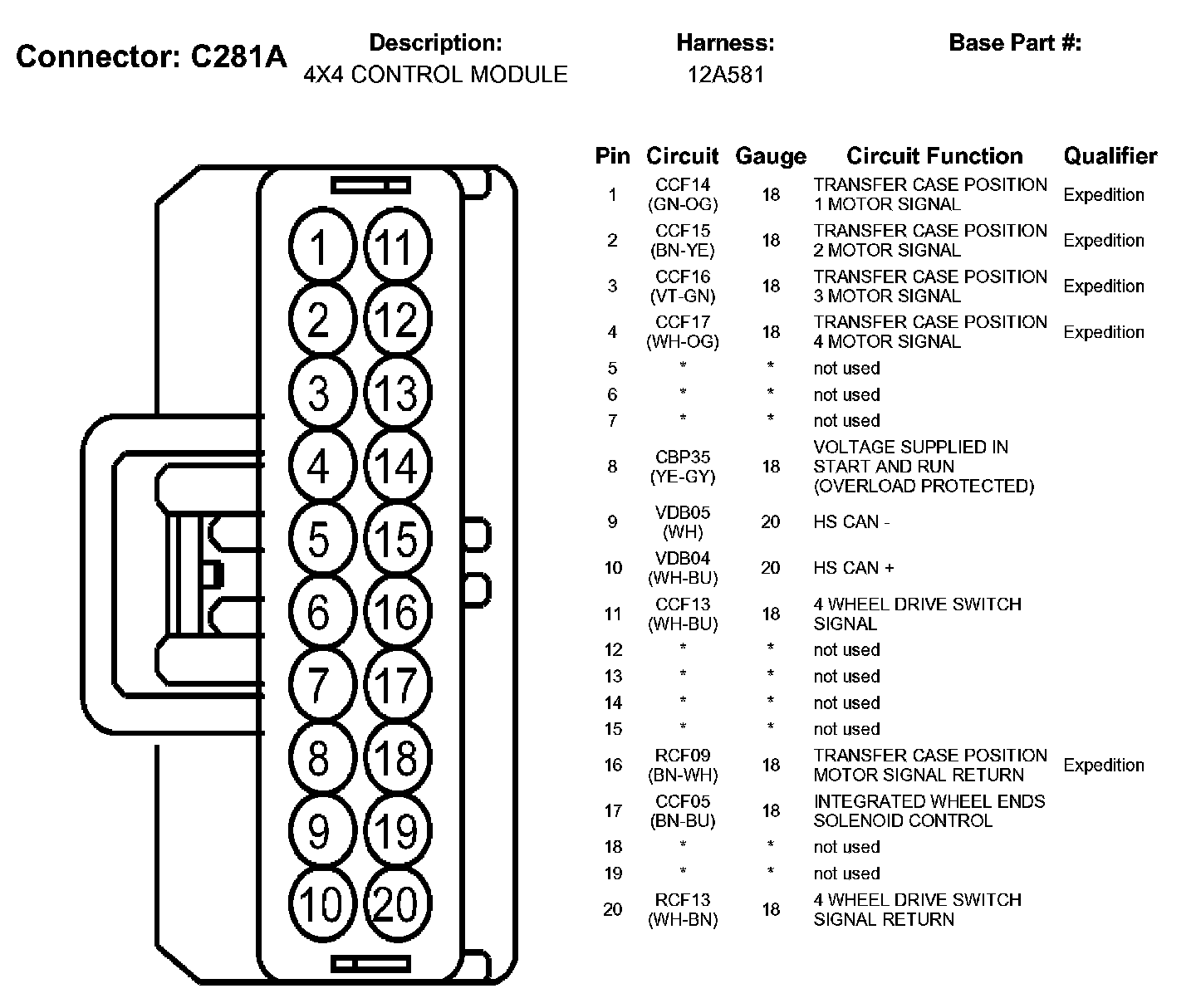 Connector: C281A

Description:
4X4 CONTROL MODULE

Harness:
12A581

Base Part #:

1
11
2
12
3
13
4
14
5
15
6
16
7
17
8
18
9
19
10
20

| Pin | Circuit | Gauge | Circuit Function | Qualifier |
|---|---|---|---|---|
| 1 | CCF14 (GN-OG) | 18 | TRANSFER CASE POSITION 1 MOTOR SIGNAL | Expedition |
| 2 | CCF15 (BN-YE) | 18 | TRANSFER CASE POSITION 2 MOTOR SIGNAL | Expedition |
| 3 | CCF16 (VT-GN) | 18 | TRANSFER CASE POSITION 3 MOTOR SIGNAL | Expedition |
| 4 | CCF17 (WH-OG) | 18 | TRANSFER CASE POSITION 4 MOTOR SIGNAL | Expedition |
| 5 | * | * | not used | |
| 6 | * | * | not used | |
| 7 | * | * | not used | |
| 8 | CBP35 (YE-GY) | 18 | VOLTAGE SUPPLIED IN START AND RUN (OVERLOAD PROTECTED) | |
| 9 | VDB05 (WH) | 20 | HS CAN - | |
| 10 | VDB04 (WH-BU) | 20 | HS CAN + | |
| 11 | CCF13 (WH-BU) | 18 | 4 WHEEL DRIVE SWITCH SIGNAL | |
| 12 | * | * | not used | |
| 13 | * | * | not used | |
| 14 | * | * | not used | |
| 15 | * | * | not used | |
| 16 | RCF09 (BN-WH) | 18 | TRANSFER CASE POSITION MOTOR SIGNAL RETURN | Expedition |
| 17 | CCF05 (BN-BU) | 18 | INTEGRATED WHEEL ENDS SOLENOID CONTROL | |
| 18 | * | * | not used | |
| 19 | * | * | not used | |
| 20 | RCF13 (WH-BN) | 18 | 4 WHEEL DRIVE SWITCH SIGNAL RETURN | |