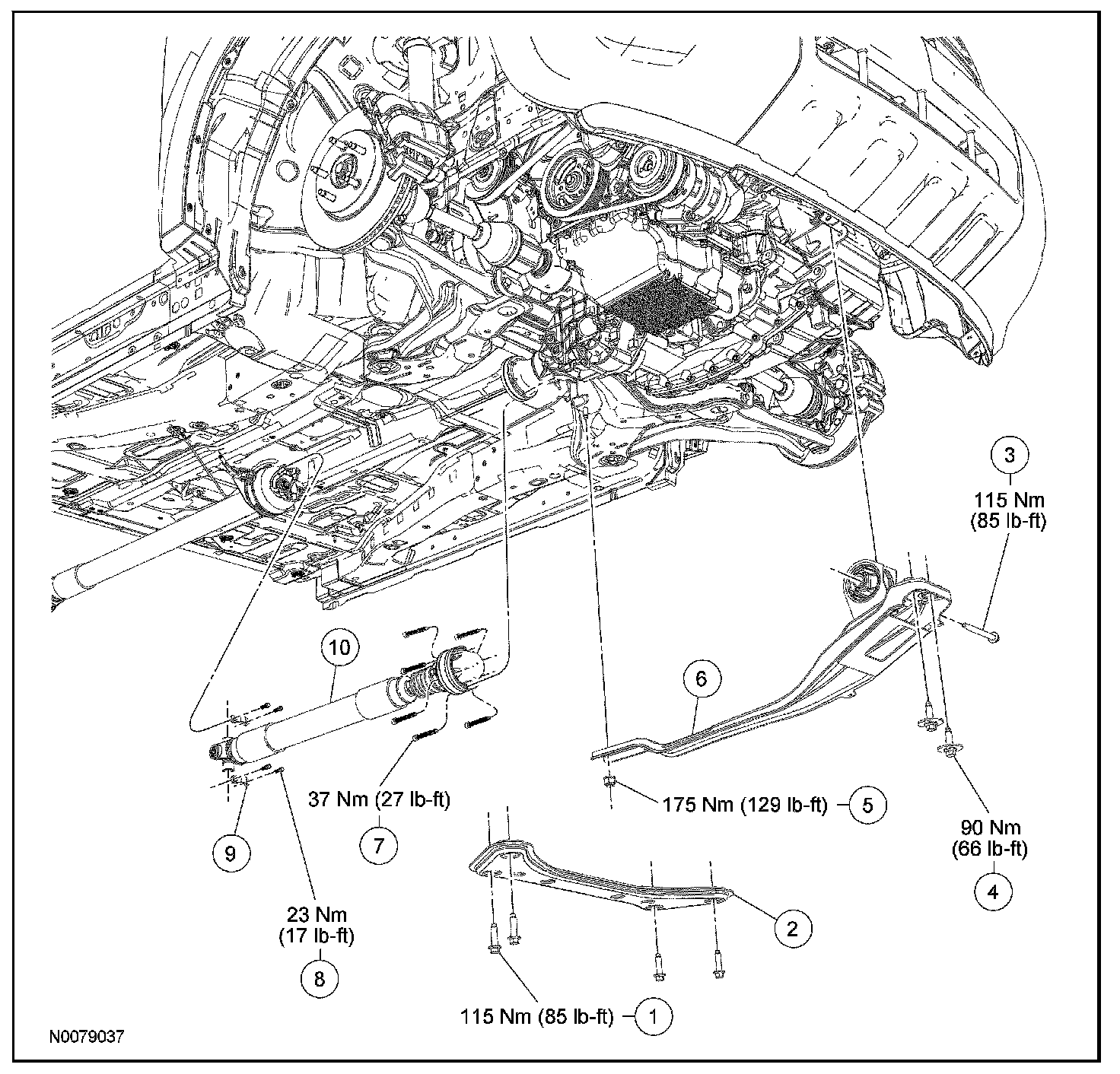 3
115 Nm
(85 lb-ft)

10

6

37 Nm (27 lb-ft)

7

175 Nm (129 lb-ft) 5

90 Nm
(66 lb-ft)

4

9

23 Nm
(17 lb-ft)

8

2

115 Nm (85 lb-ft) 1

N0079037