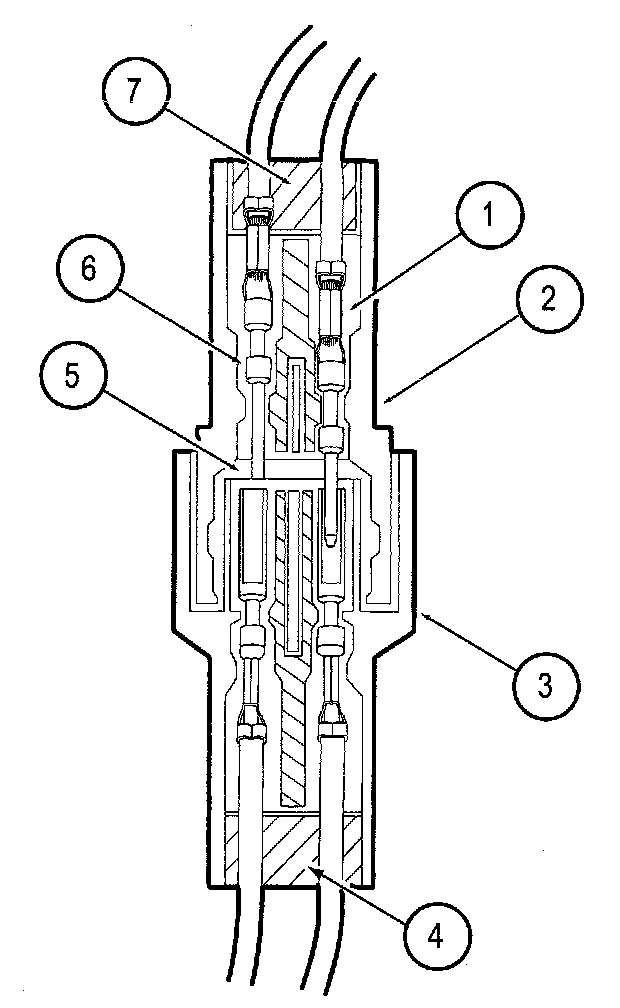 7
1
6
2
5
3
4