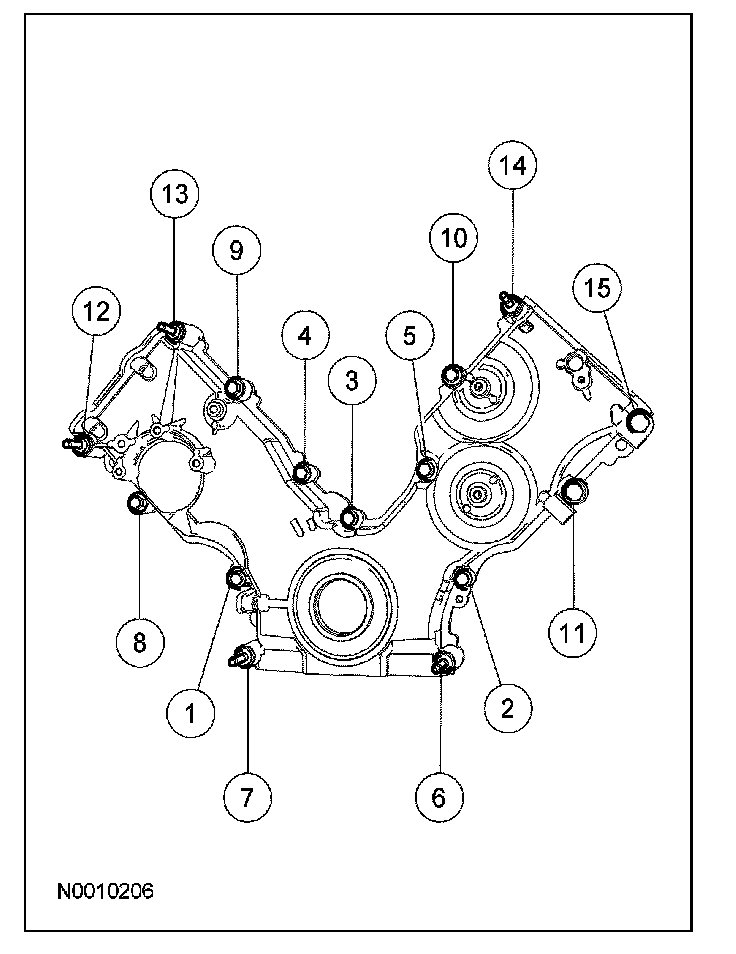 14
13
10
9
15
12
4
5
3
8
11
1
2
7
6
N0010206