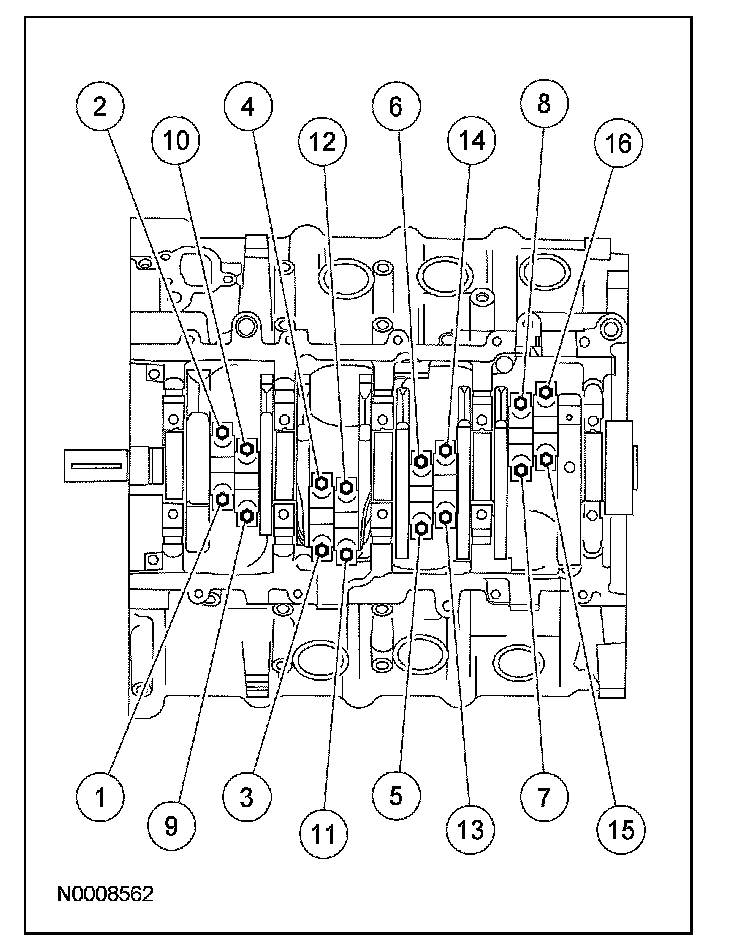 2
10
4
12
6
14
8
16

1
9
3
11
5
13
7
15

N0008562