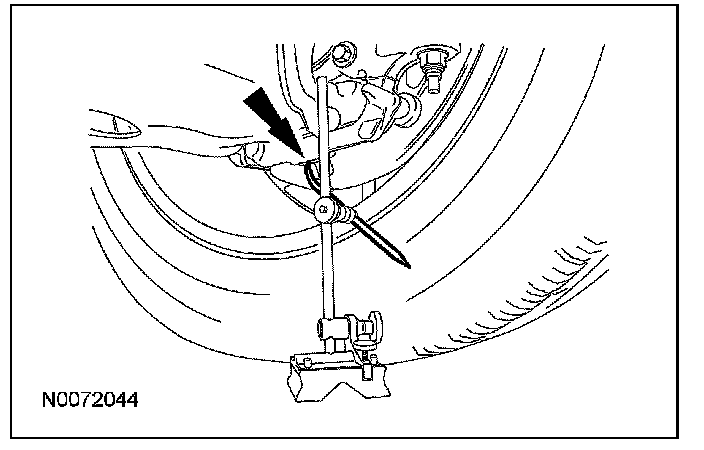 N0072044