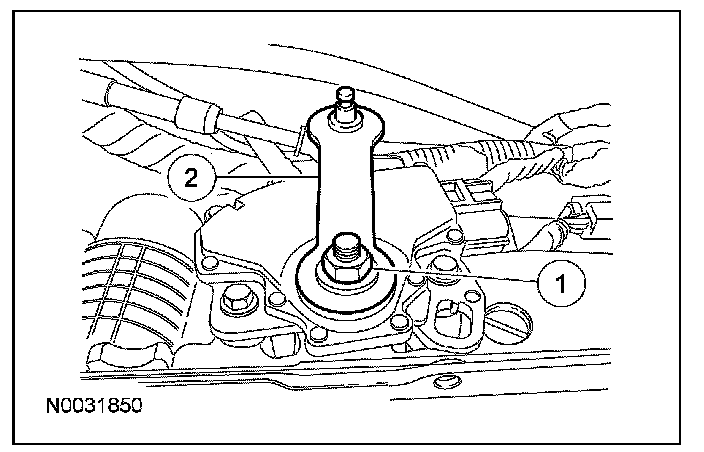 2

1

N0031850