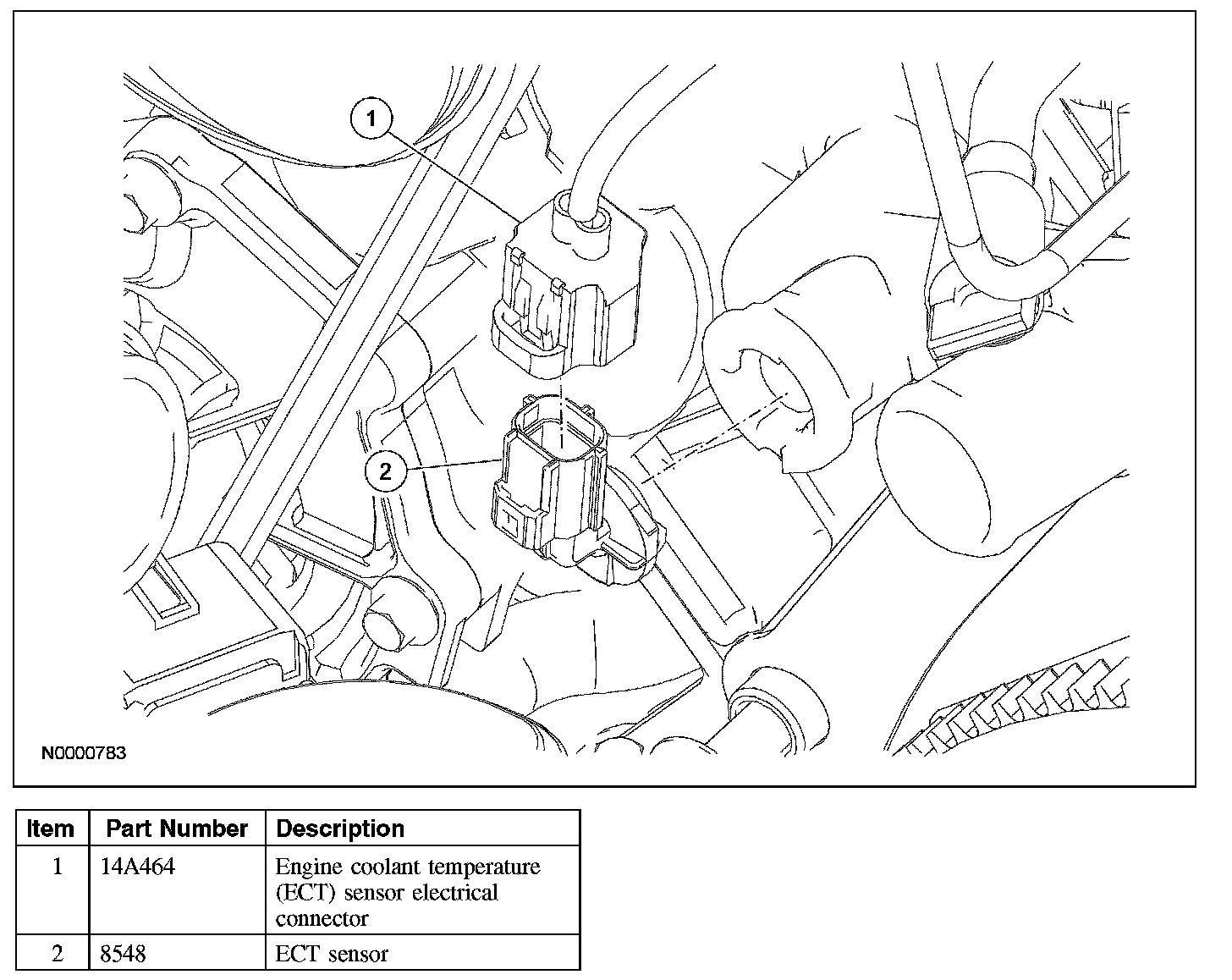 1

2

N0000783

| Item | Part Number | Description |
|---|---|---|
| 1 | 14A464 | Engine coolant temperature (ECT) sensor electrical connector |
| 2 | 8548 | ECT sensor |