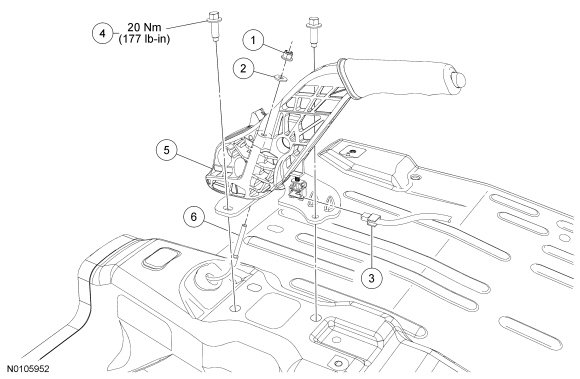 4
20 Nm
(177 lb-in)

1

2

5

6

3

N0105952